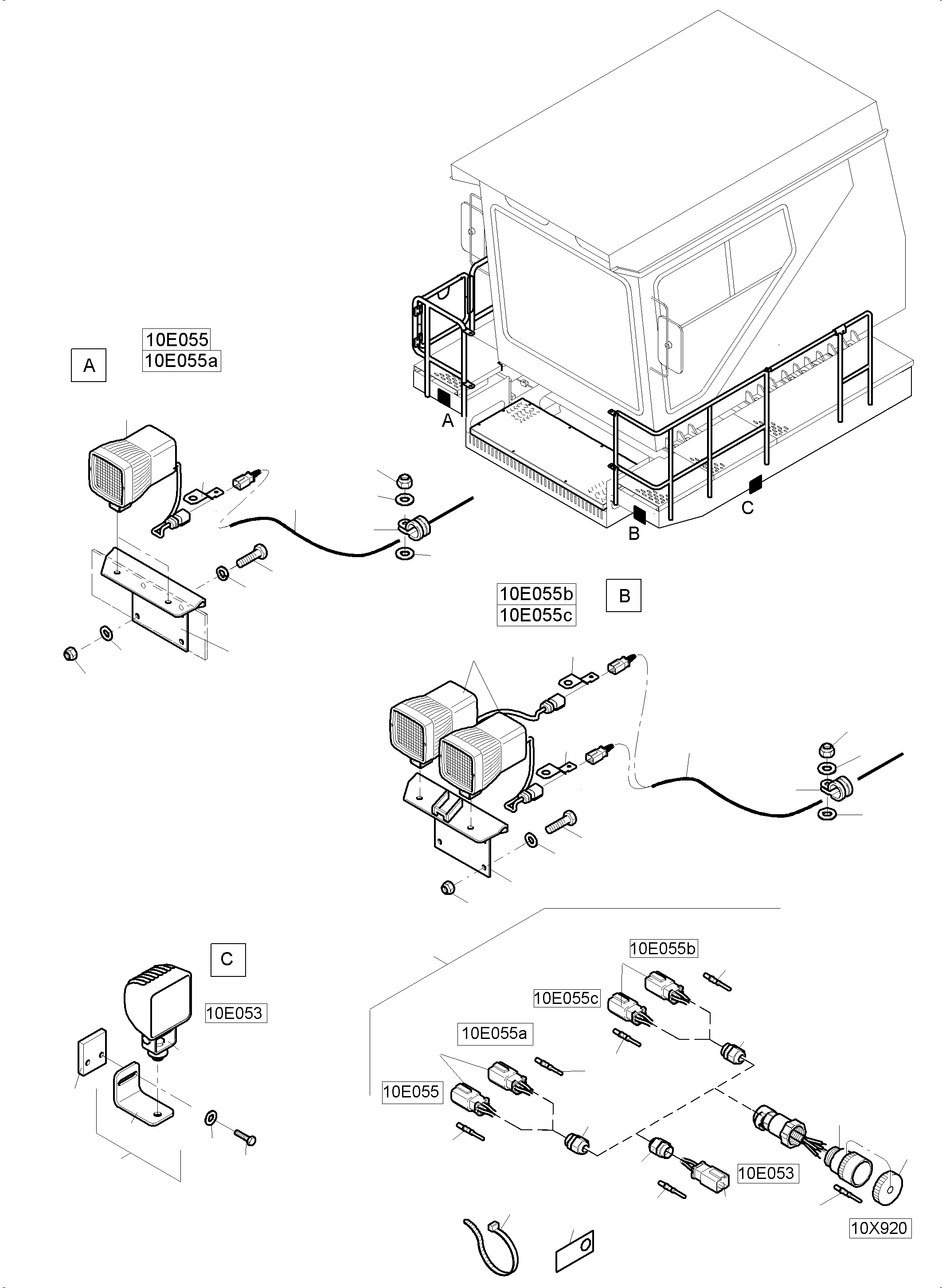 10E055
10E055a

A

A

B

C

10E055b
10E055c

B

C

10E053

10E055b

10E055c

10E055a

10E055

10E053

10X920