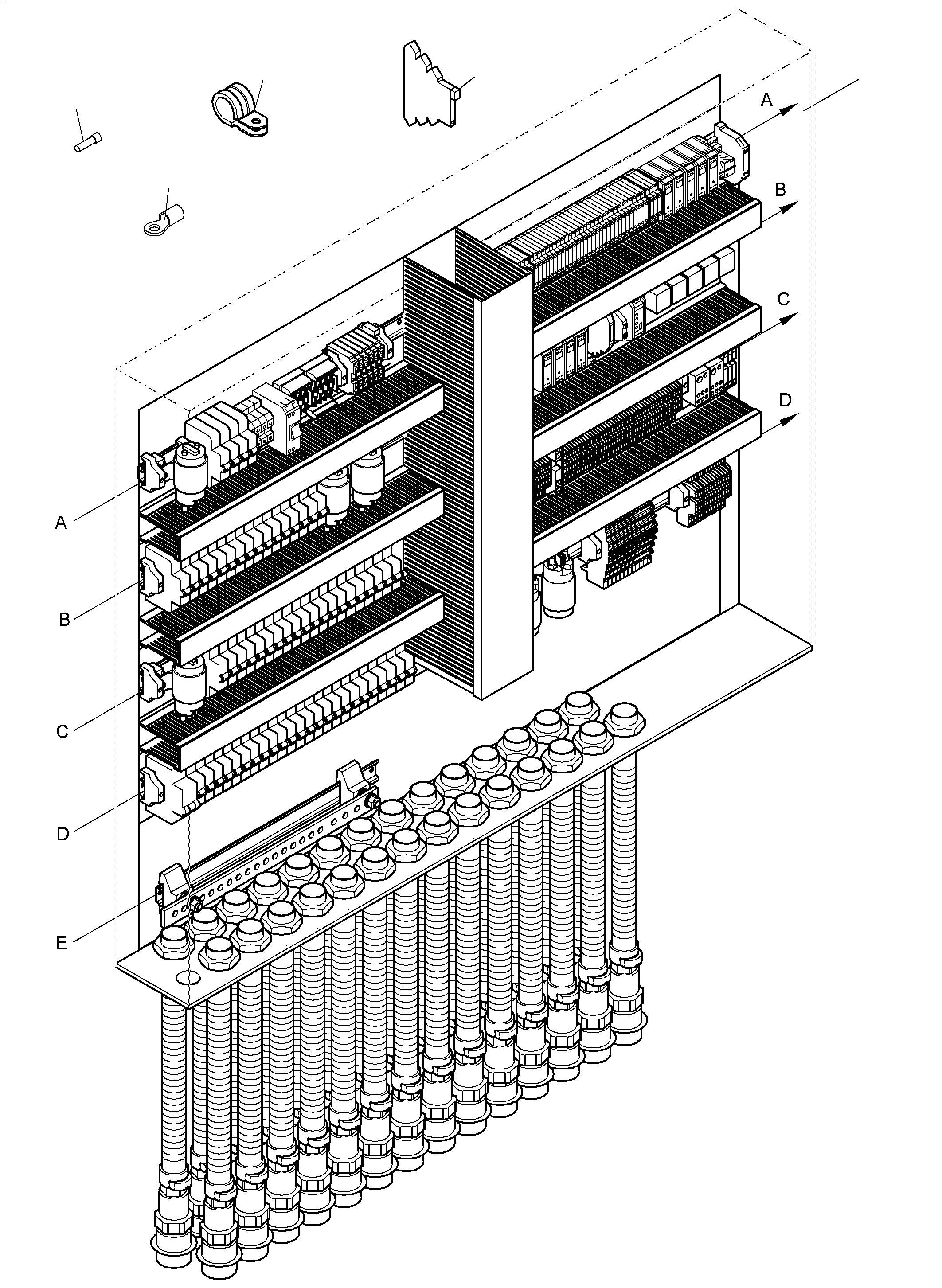 A
B
C
D
A
B
C
D
E