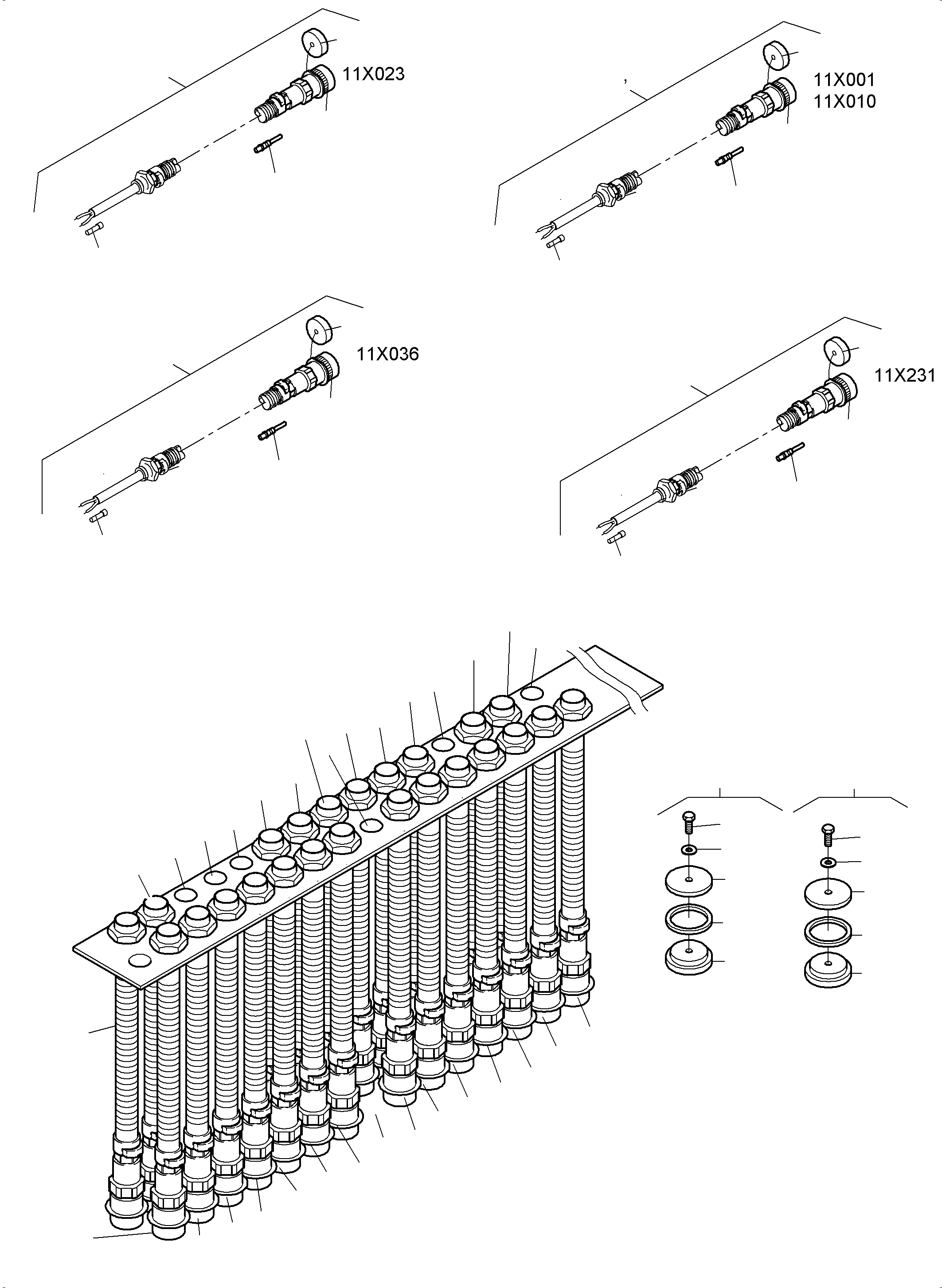 11X023

11X001
11X010

11X036

11X231