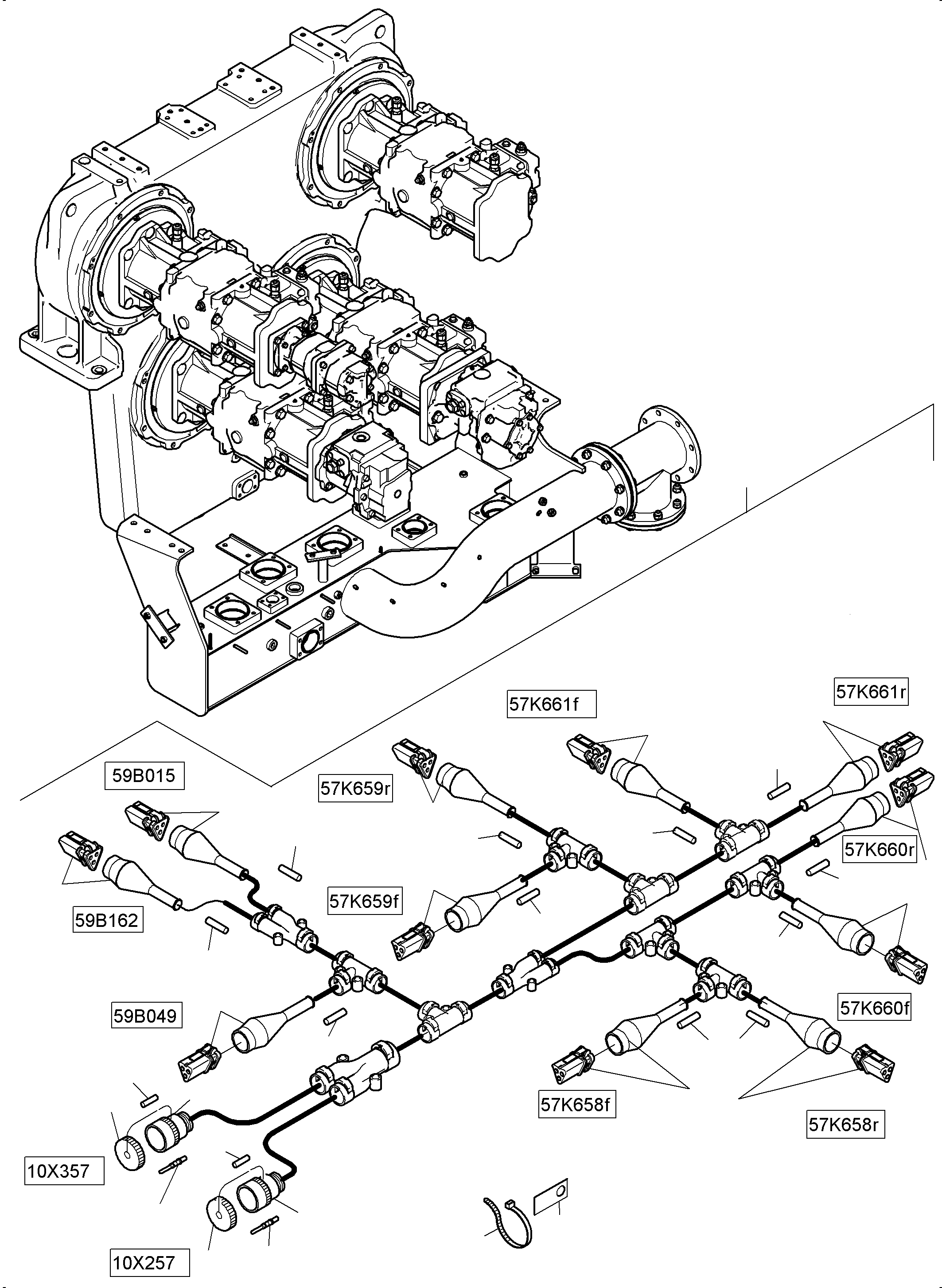 57K661f

57K661r

59B015

57K659r

57K660r

57K659f

59B162

59B049

57K660f

57K658f

57K658r

10X357

10X257