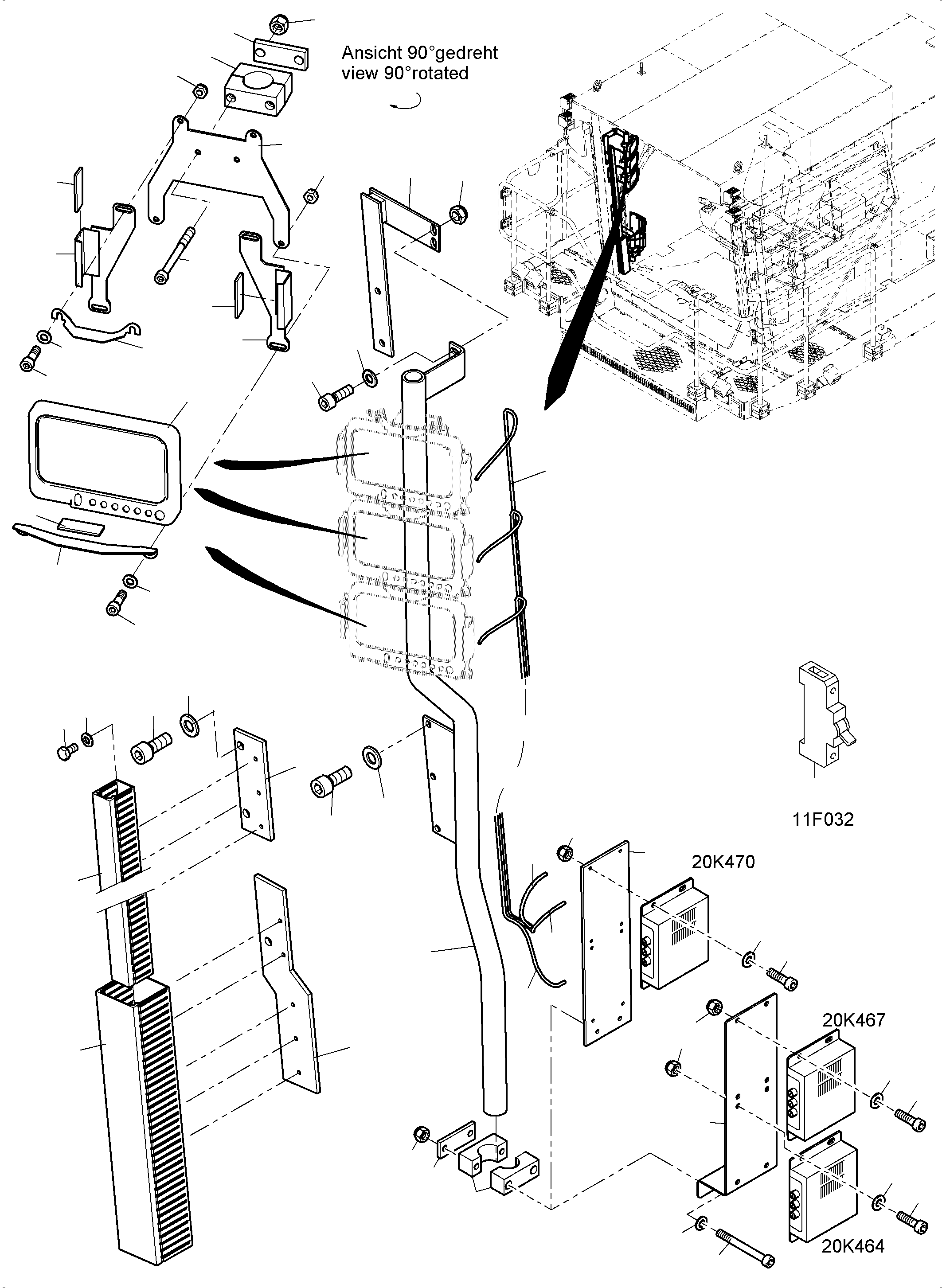 Ansicht 90°gedreht
view 90°rotated

11F032

20K470

20K467

20K464