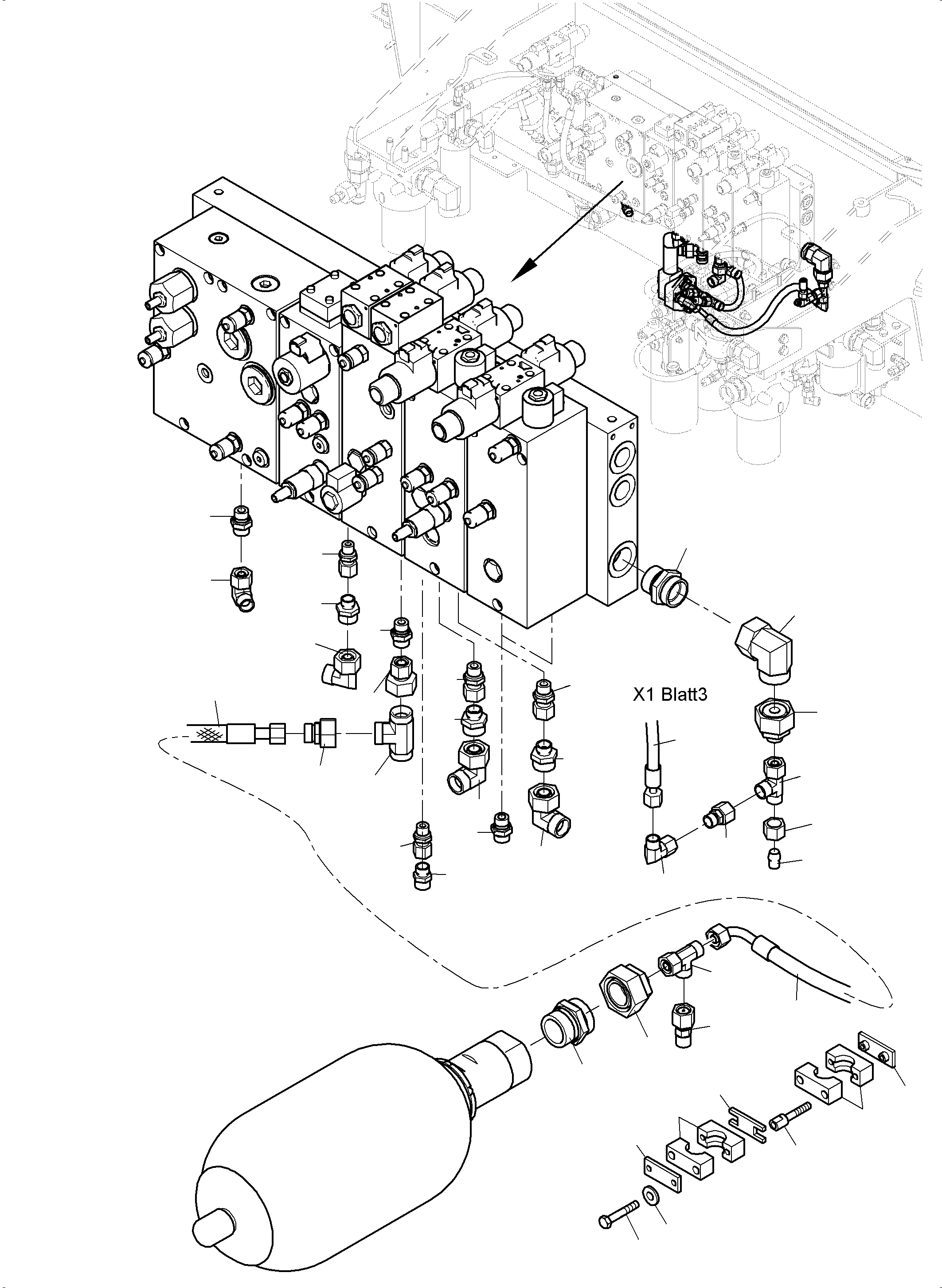 X1 Blatt3