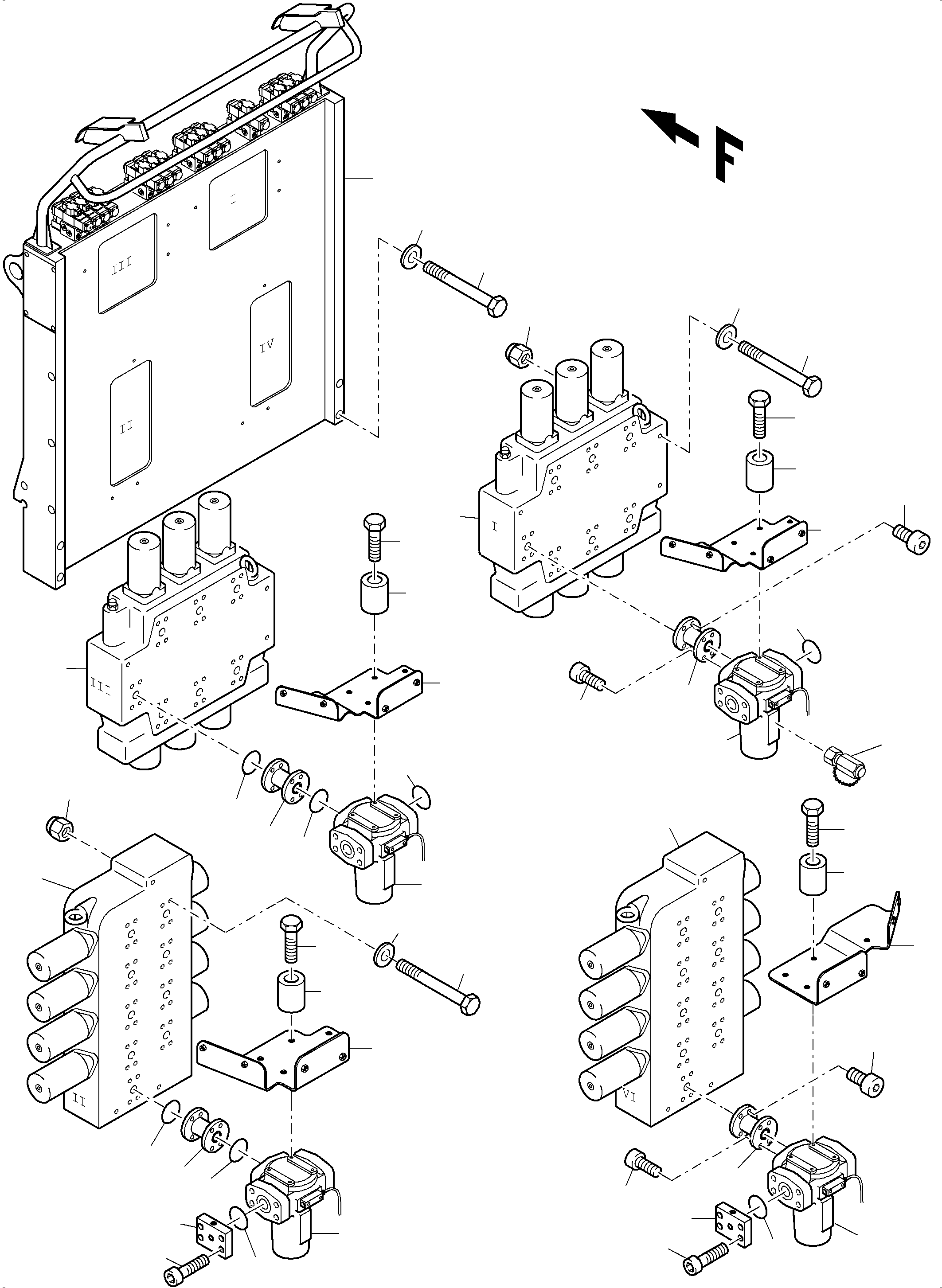 F

I

III

IV

II

I

III

II

VI