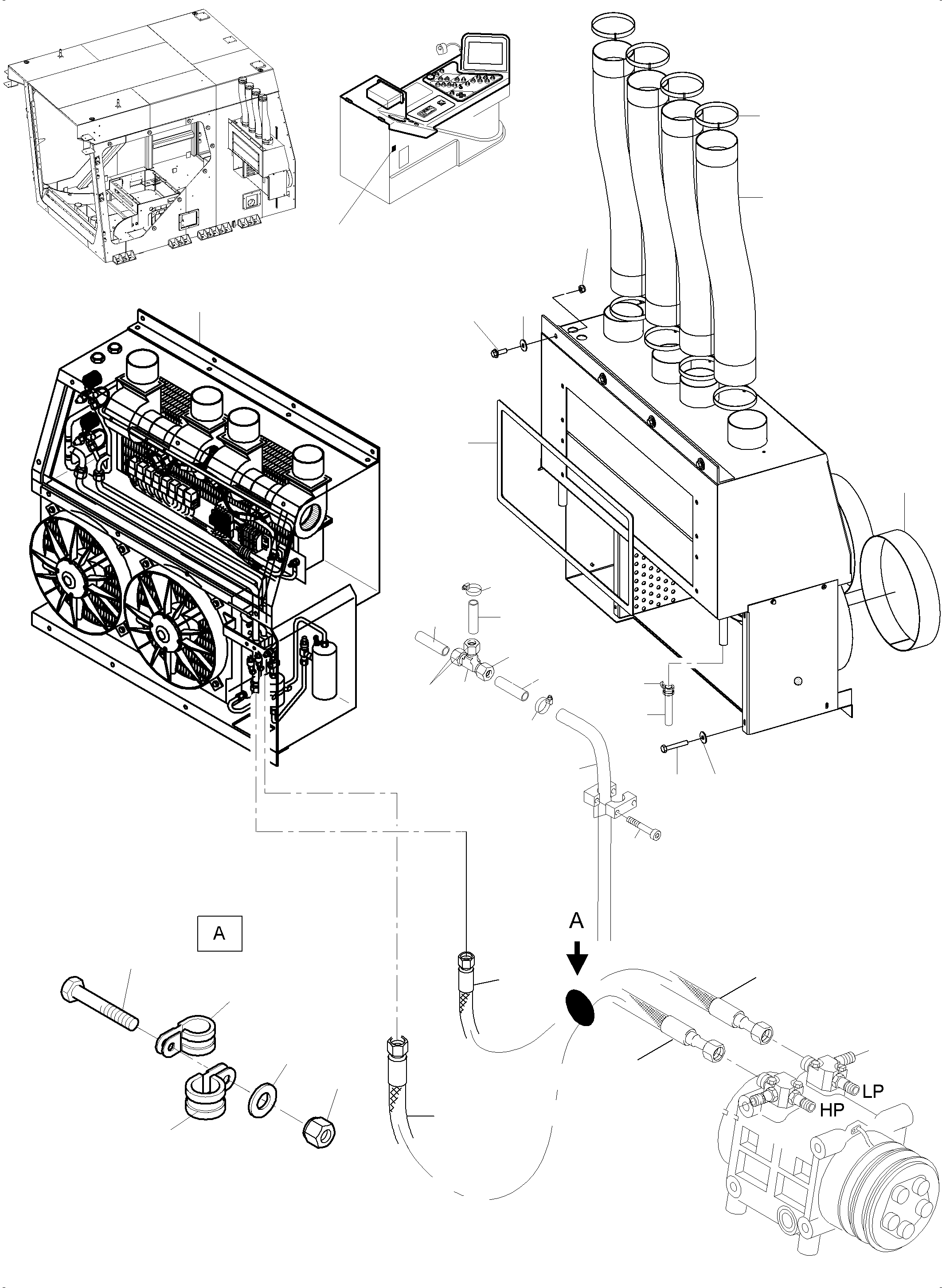 A

A

LP

HP