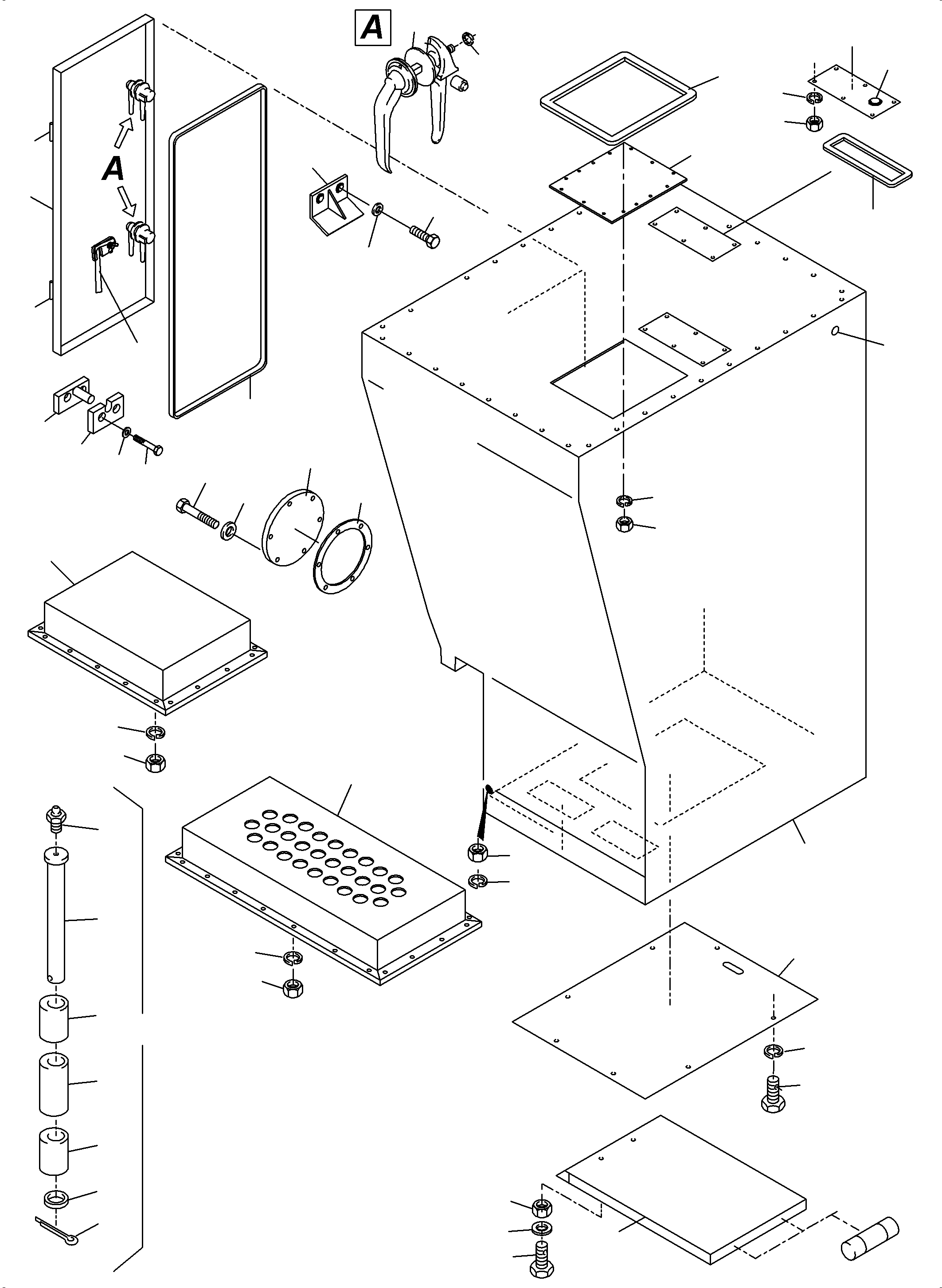 A

A