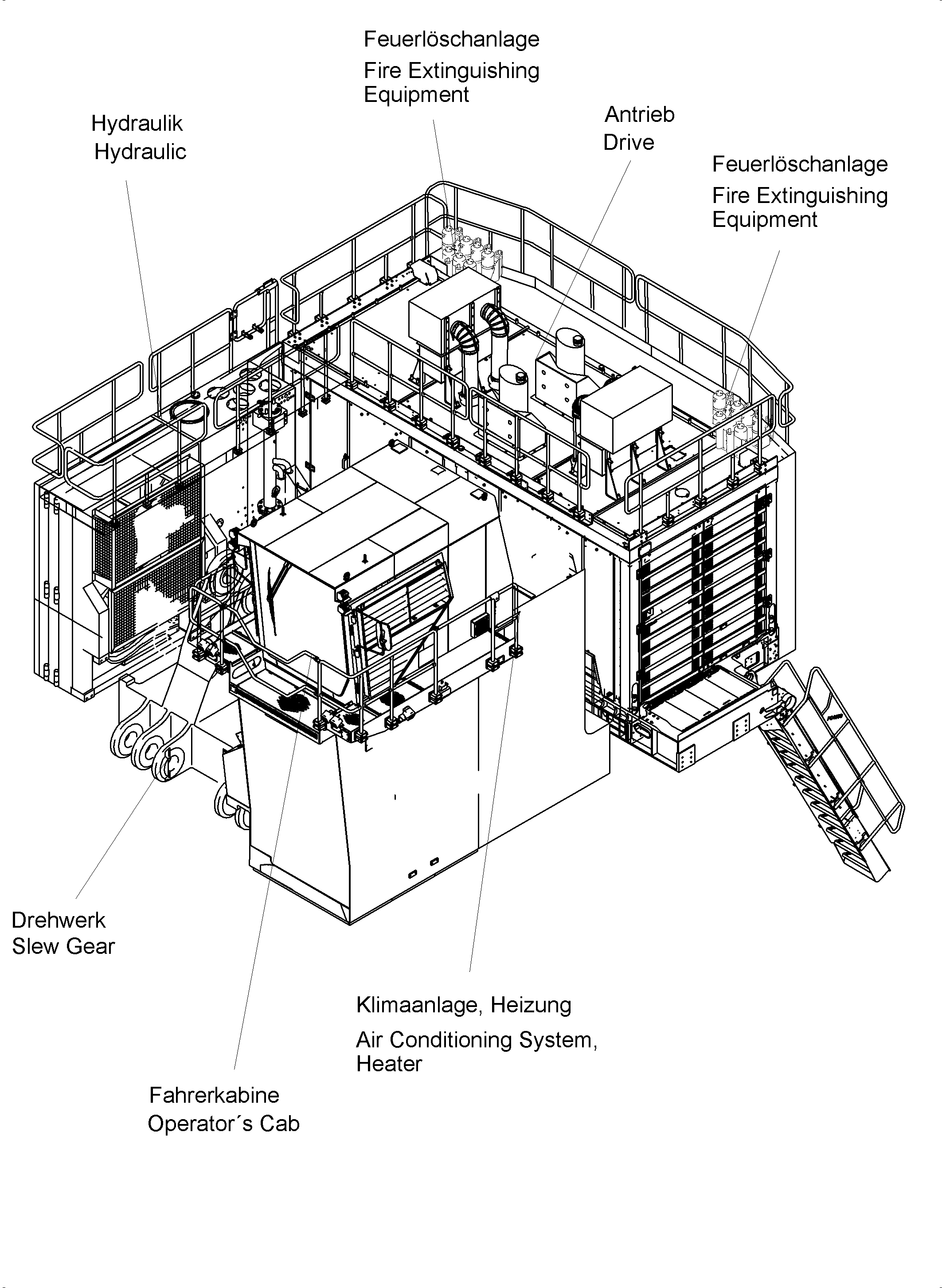 Feuerlöschanlage
Fire Extinguishing Equipment

Hydraulik
Hydraulic

Antrieb
Drive

Feuerlöschanlage
Fire Extinguishing Equipment

Drehwerk
Slew Gear

Klimaanlage, Heizung
Air Conditioning System, Heater

Fahrerkabine
Operator´s Cab