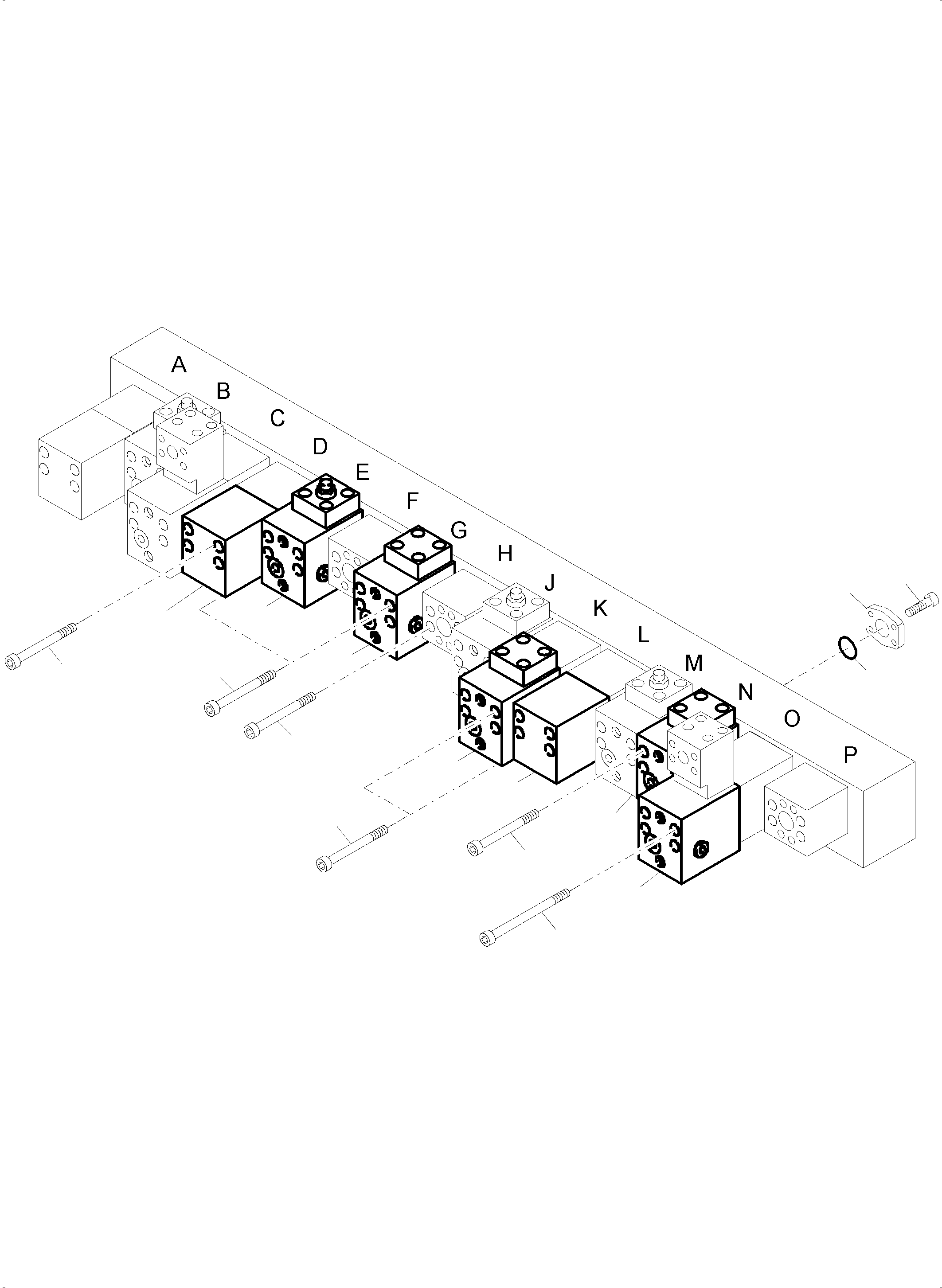 A
B
C
D
E
F
G
H
J
K
L
M
N
O
P