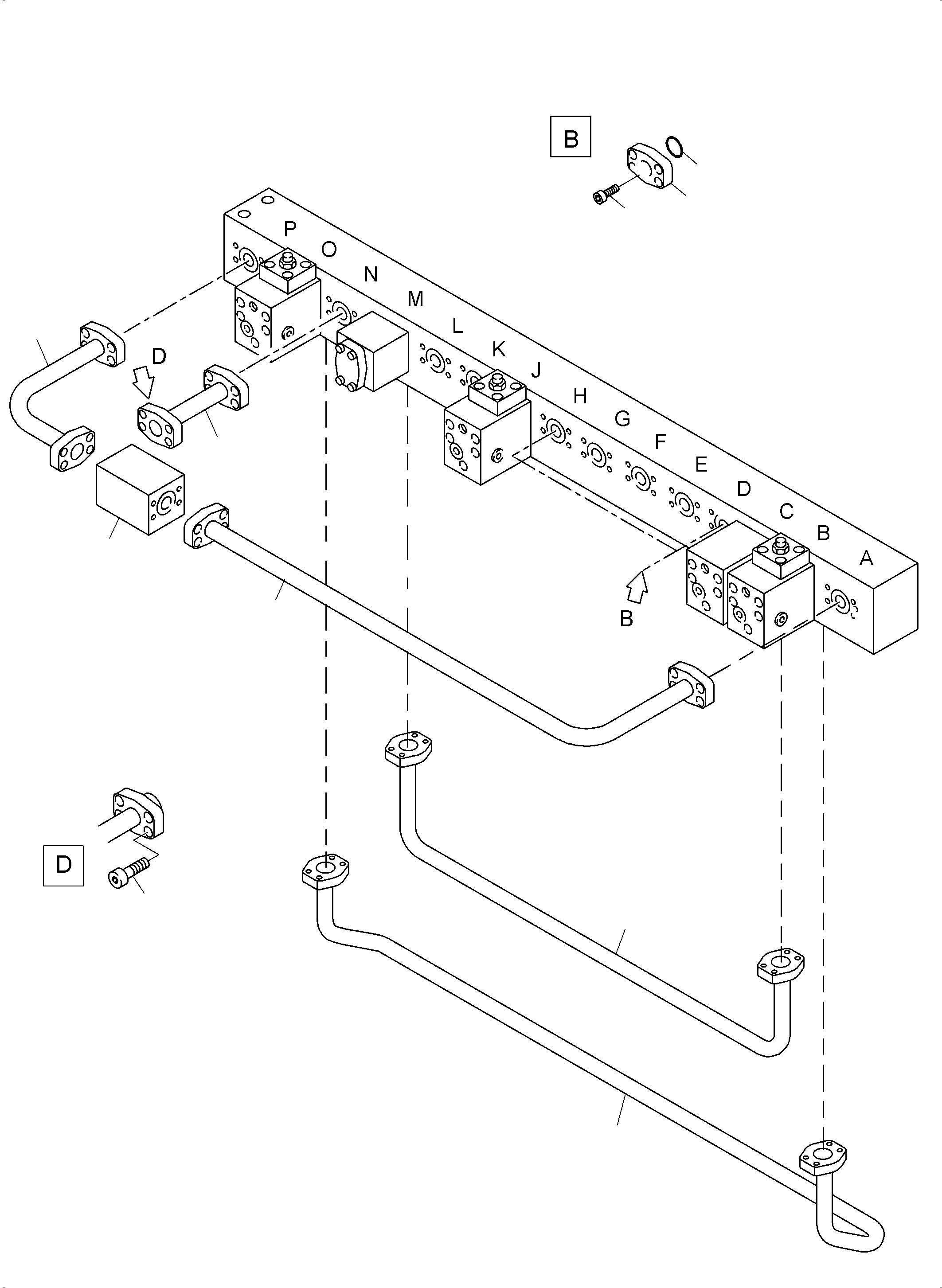 B

P
O
N
M
L
K
J
H
G
F
E
D
C
B
A

D

B

D