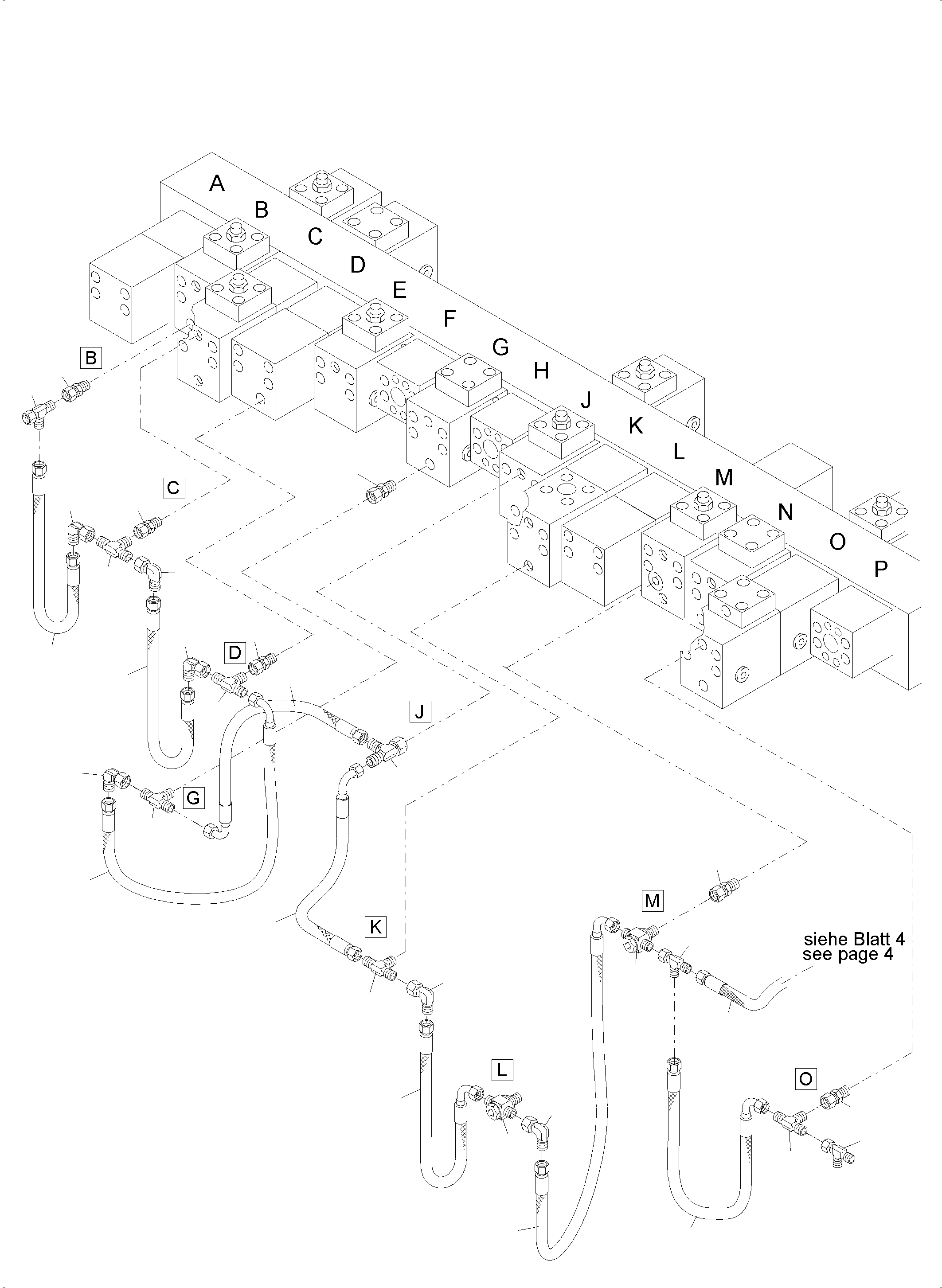 A
B
C
D
E
F
G
H
J
K
L
M
N
O
P

B

C

D

J

G

K

M

siehe Blatt 4
see page 4

L

O