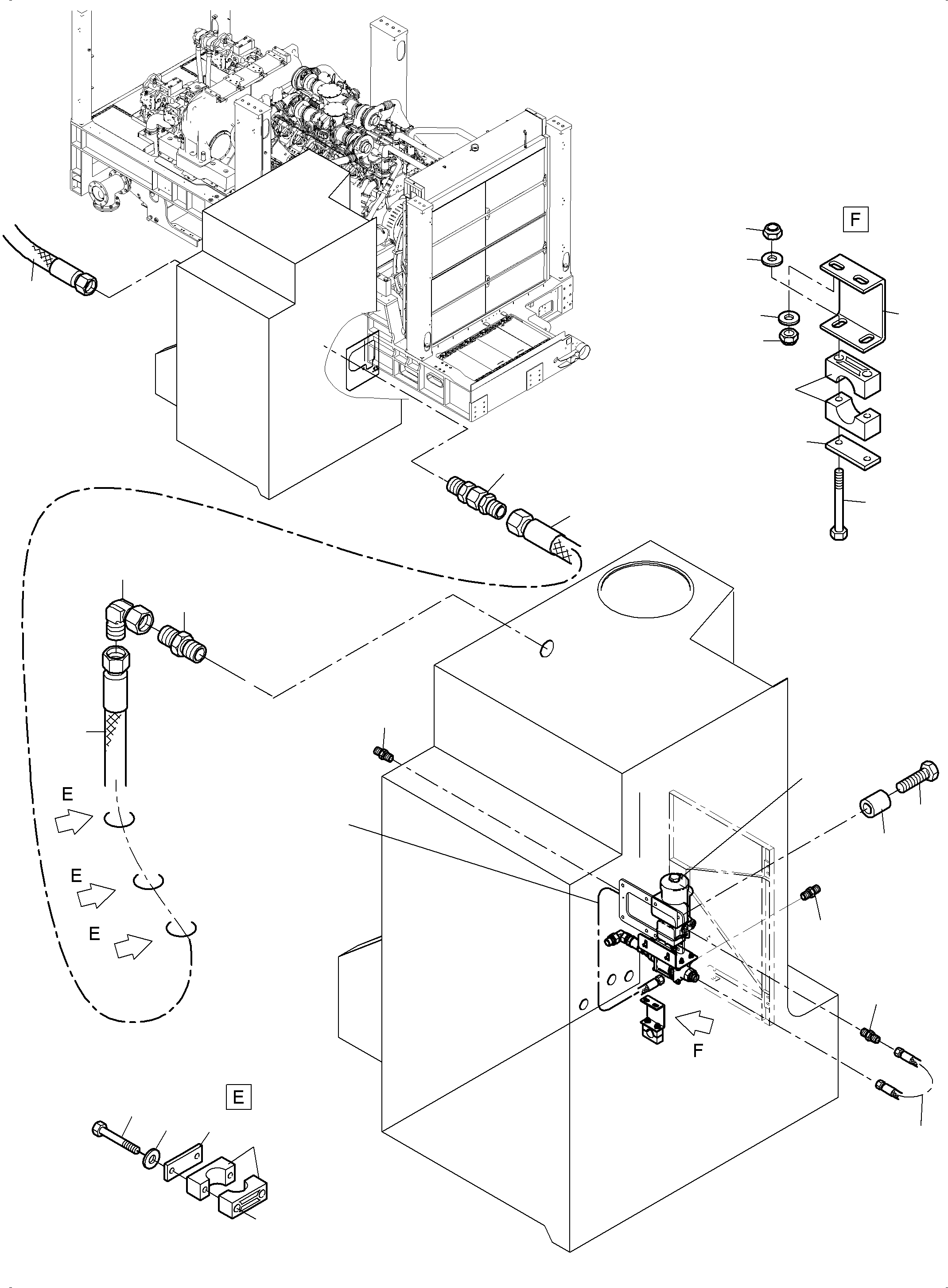 F

E

E

E

F

E