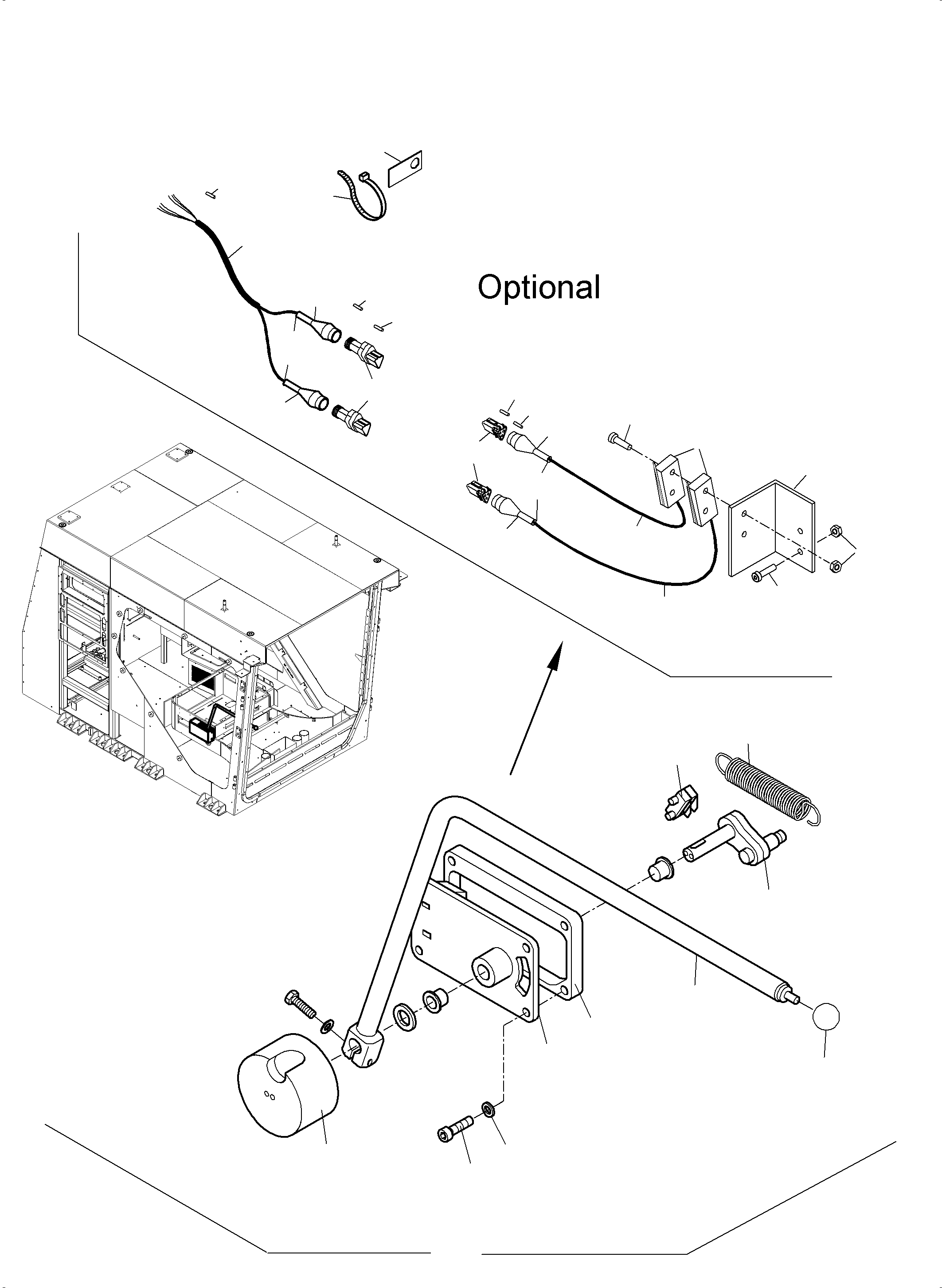 Optional