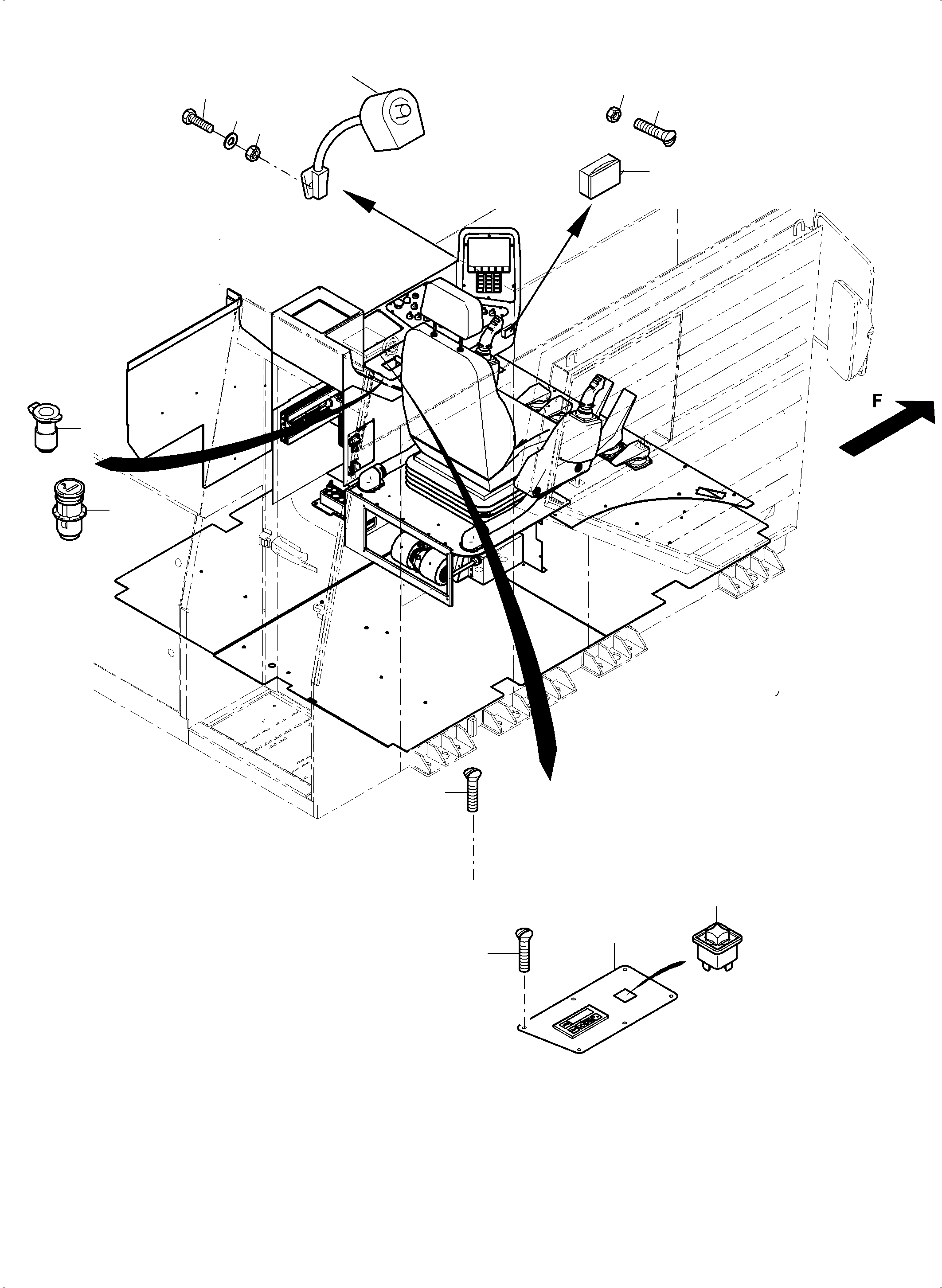 F