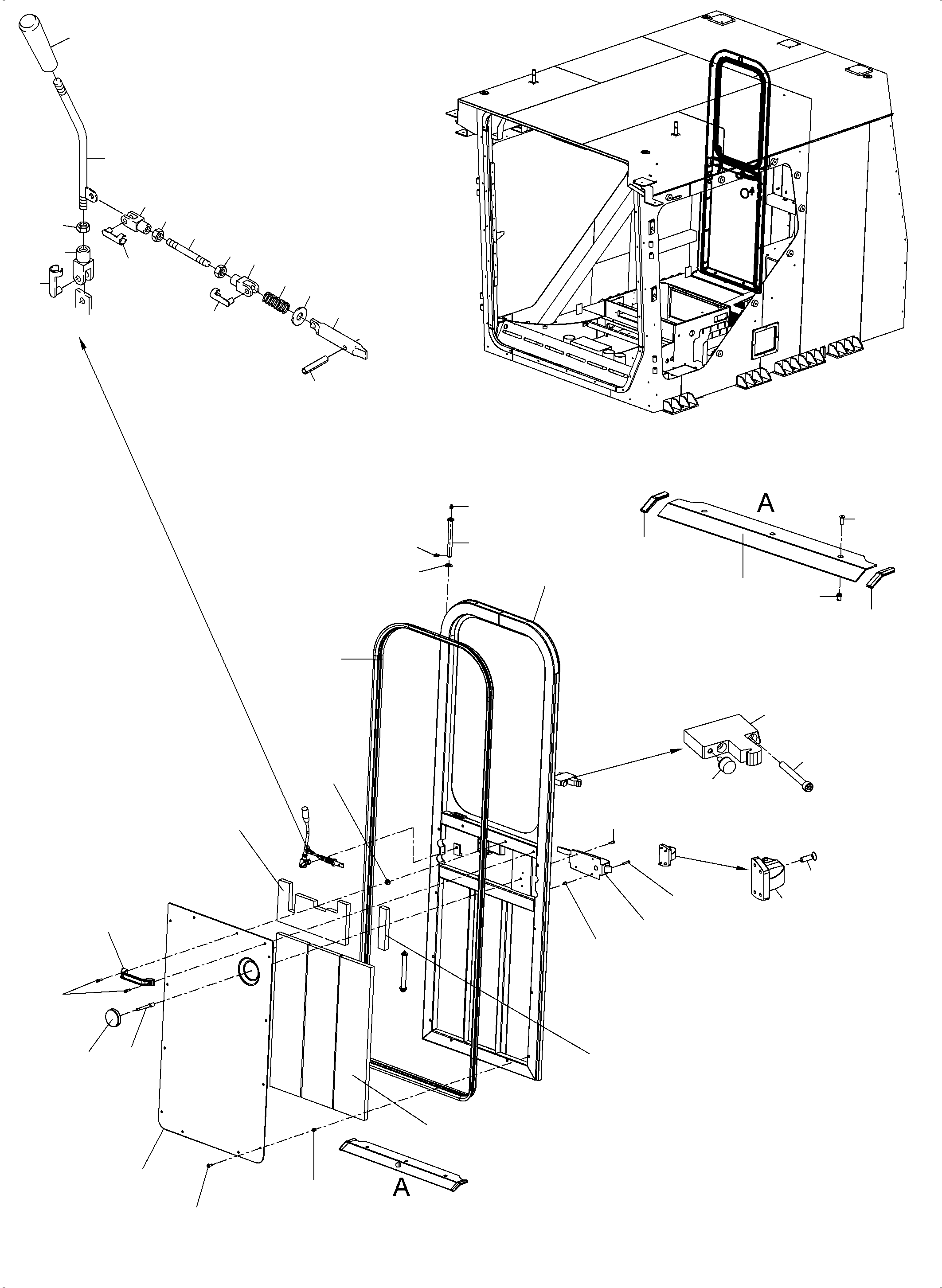 A

A