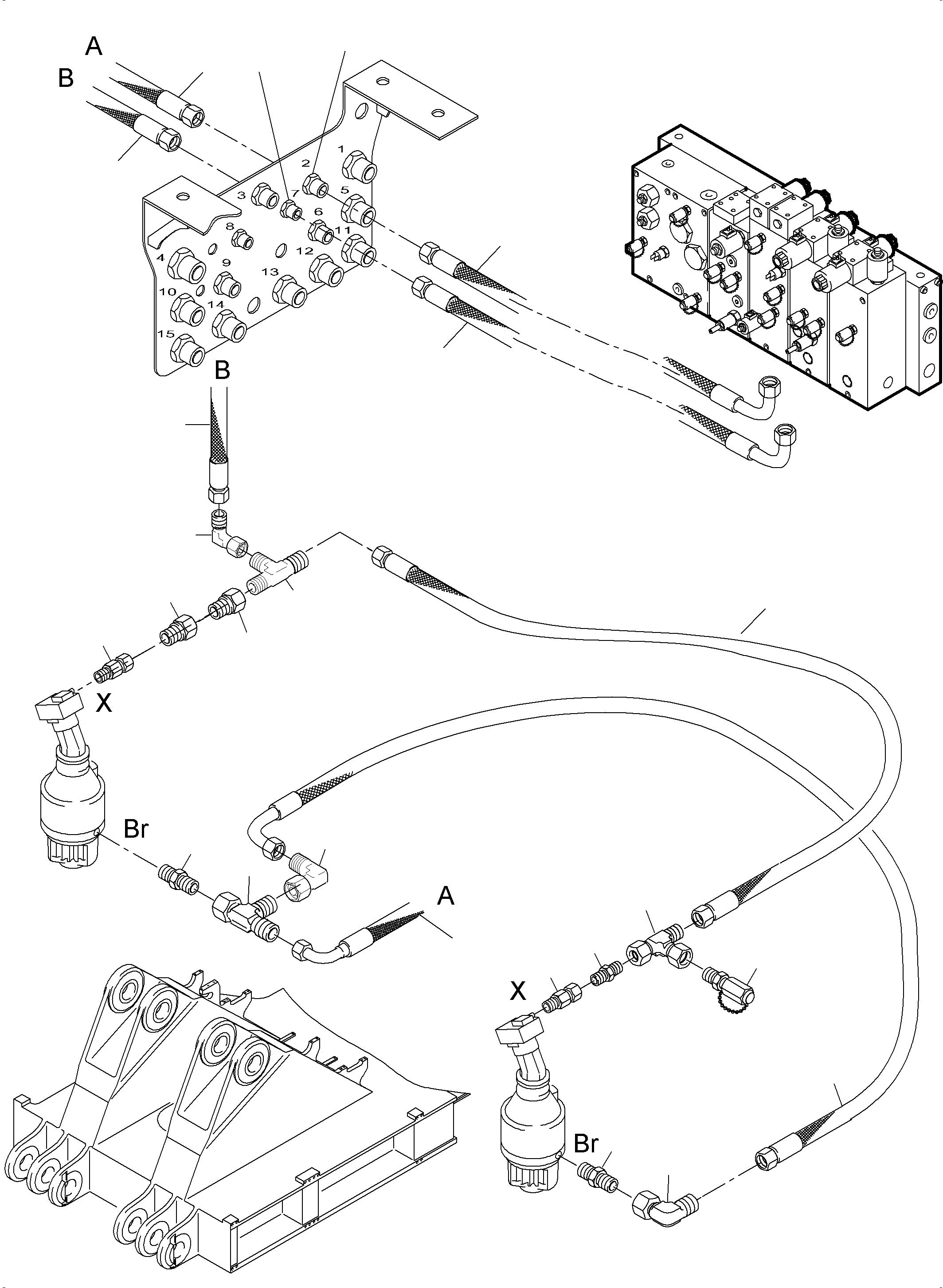 A
B
1
2
3
7
5
6
11
8
12
4
9
13
10
14
15
B
X
Br
A
X
Br