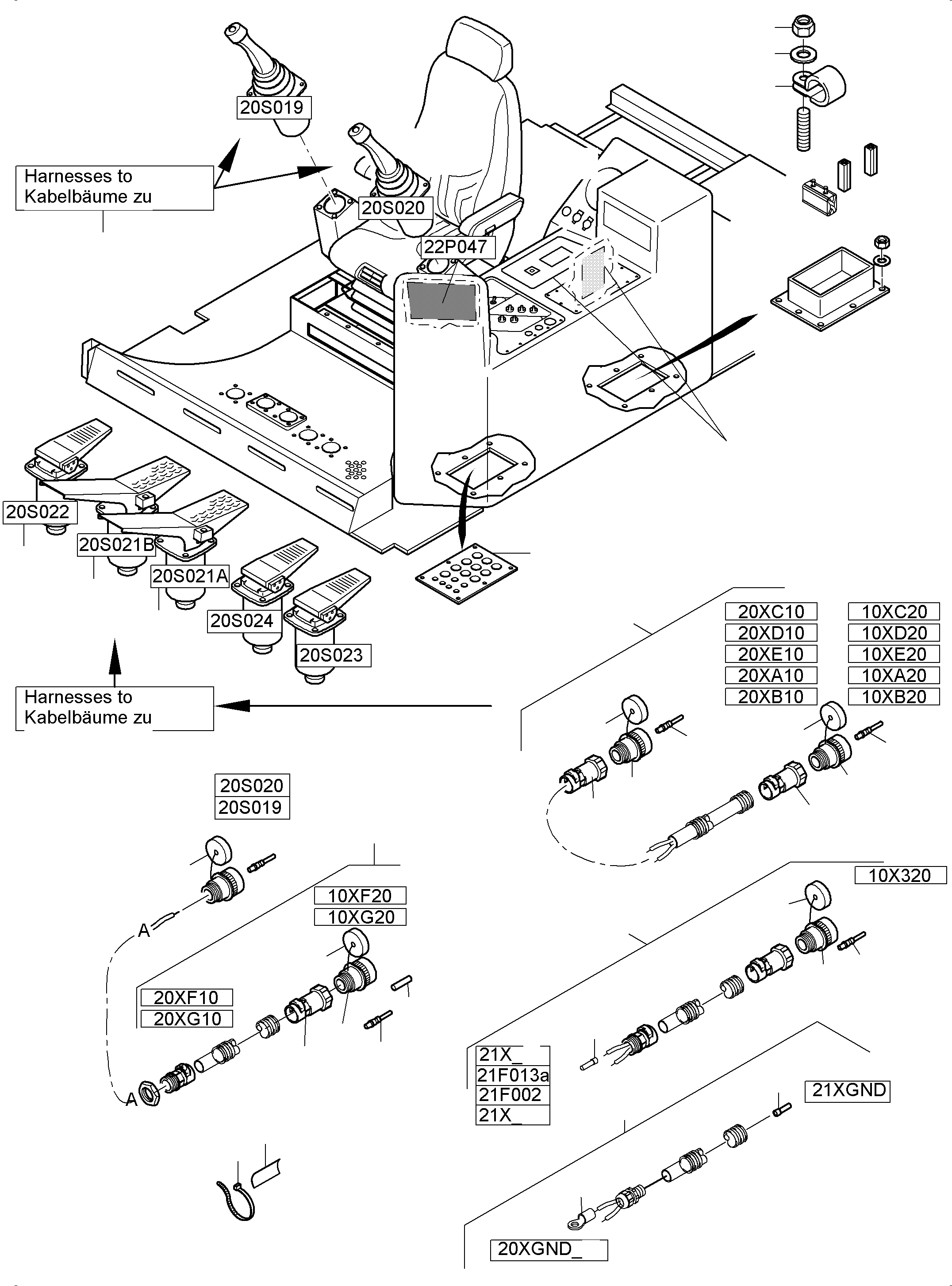 20S019

Harnesses to
Kabelbäume zu

20S020

22P047

20S022

20S021B

20S021A

20S024

20S023

Harnesses to
Kabelbäume zu

20XC10
20XD10
20XE10
20XA10
20XB10

10XC20
10XD20
10XE20
10XA20
10XB20

20S020
20S019

10XF20
10XG20

A

20XF10
20XG10

A

10X320

21X_
21F013a
21F002
21X_

21XGND

20XGND_