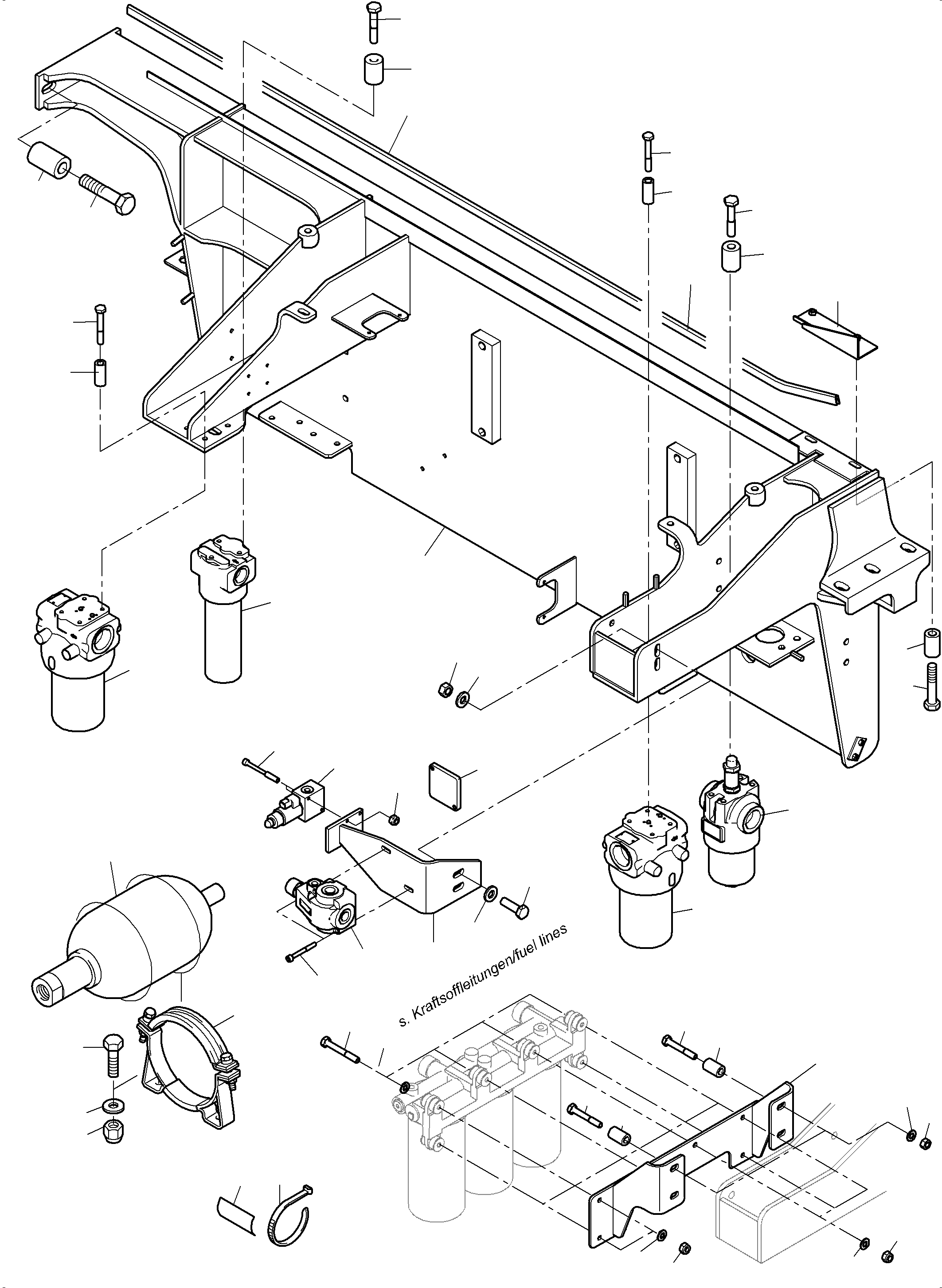 s. Kraftsoffleitungen/fuel lines