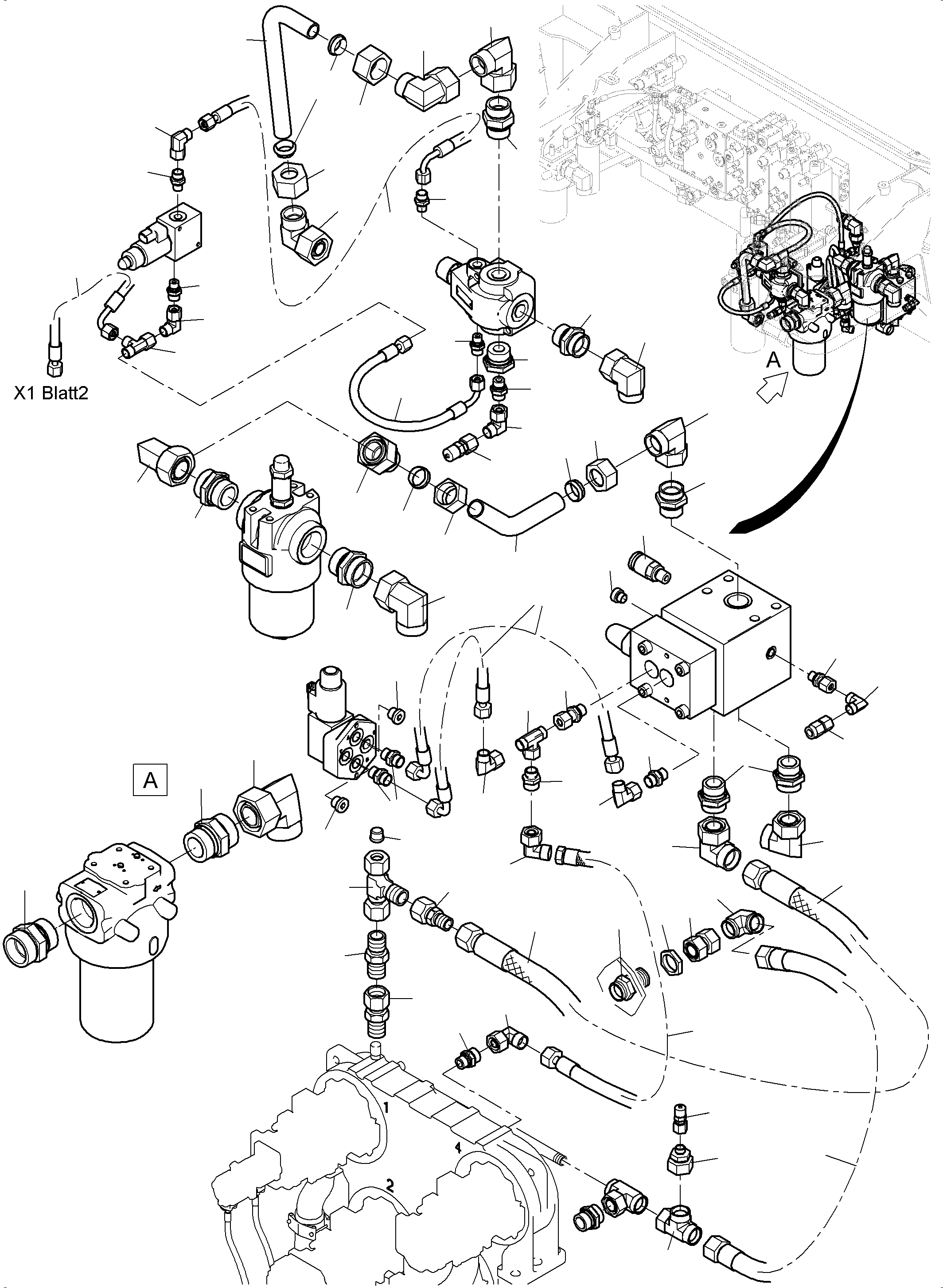 X1 Blatt2

A

A

1

4

2