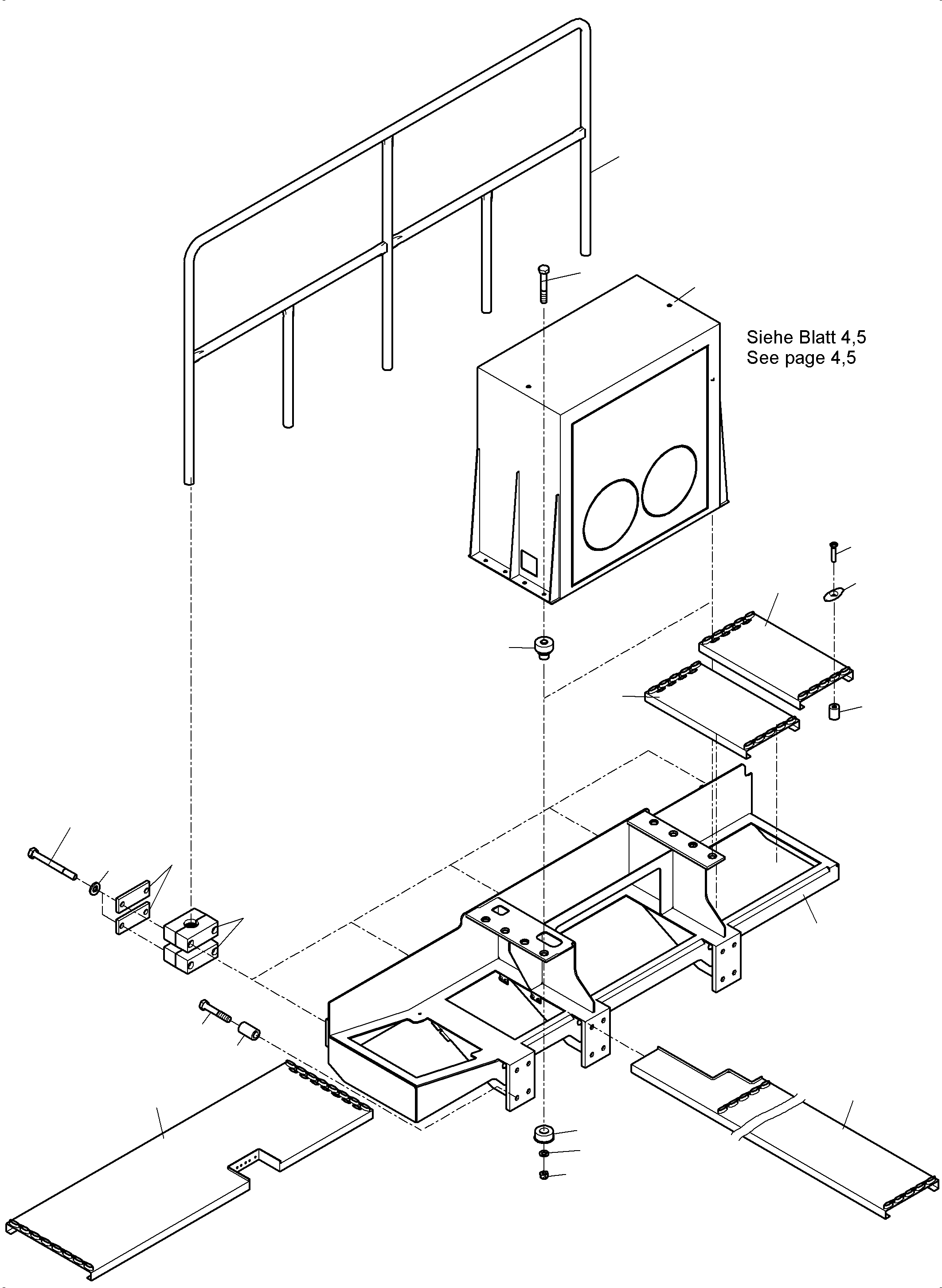 Siehe Blatt 4,5
See page 4,5