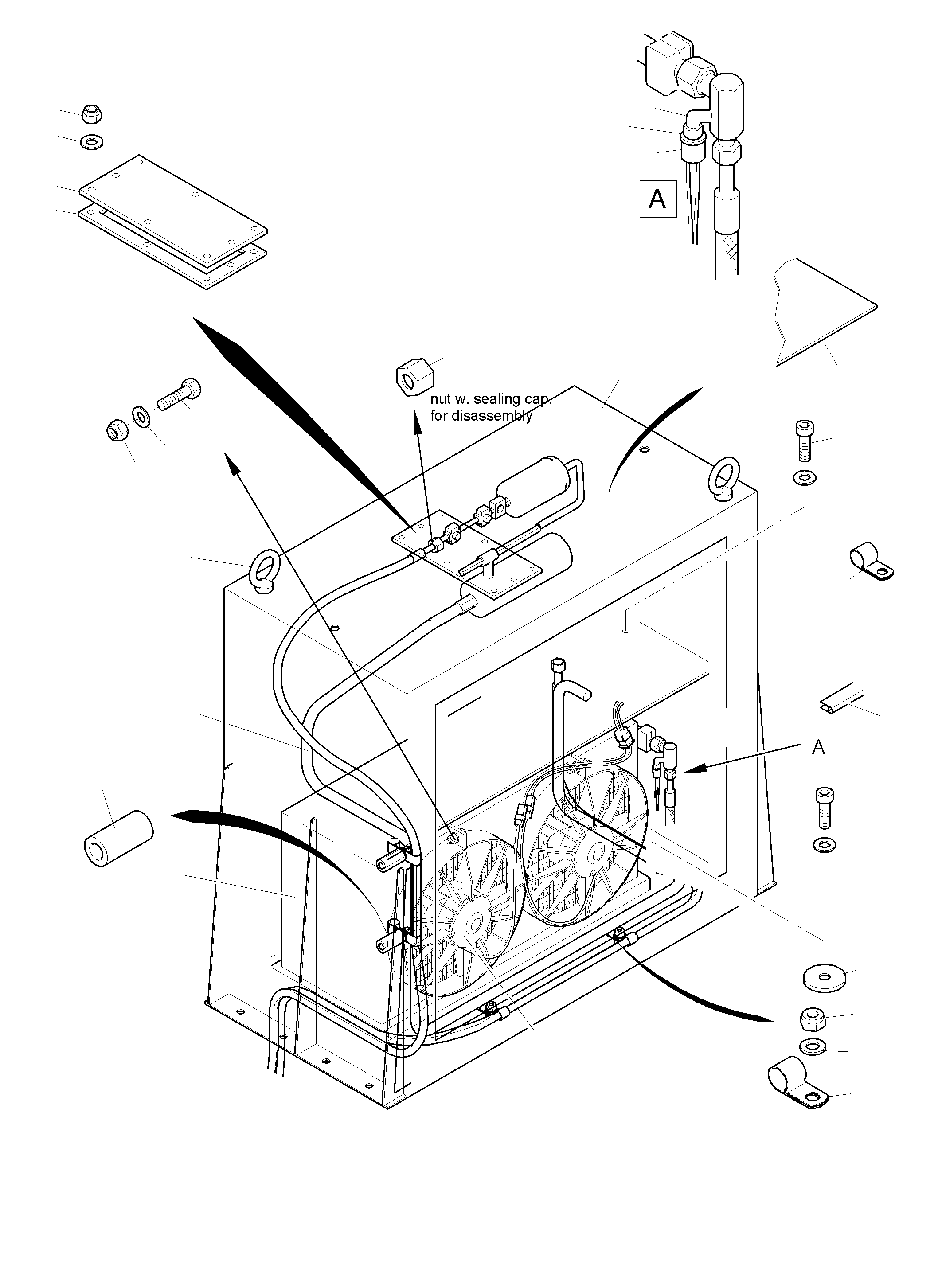 A

nut w. sealing cap, for disassembly

A