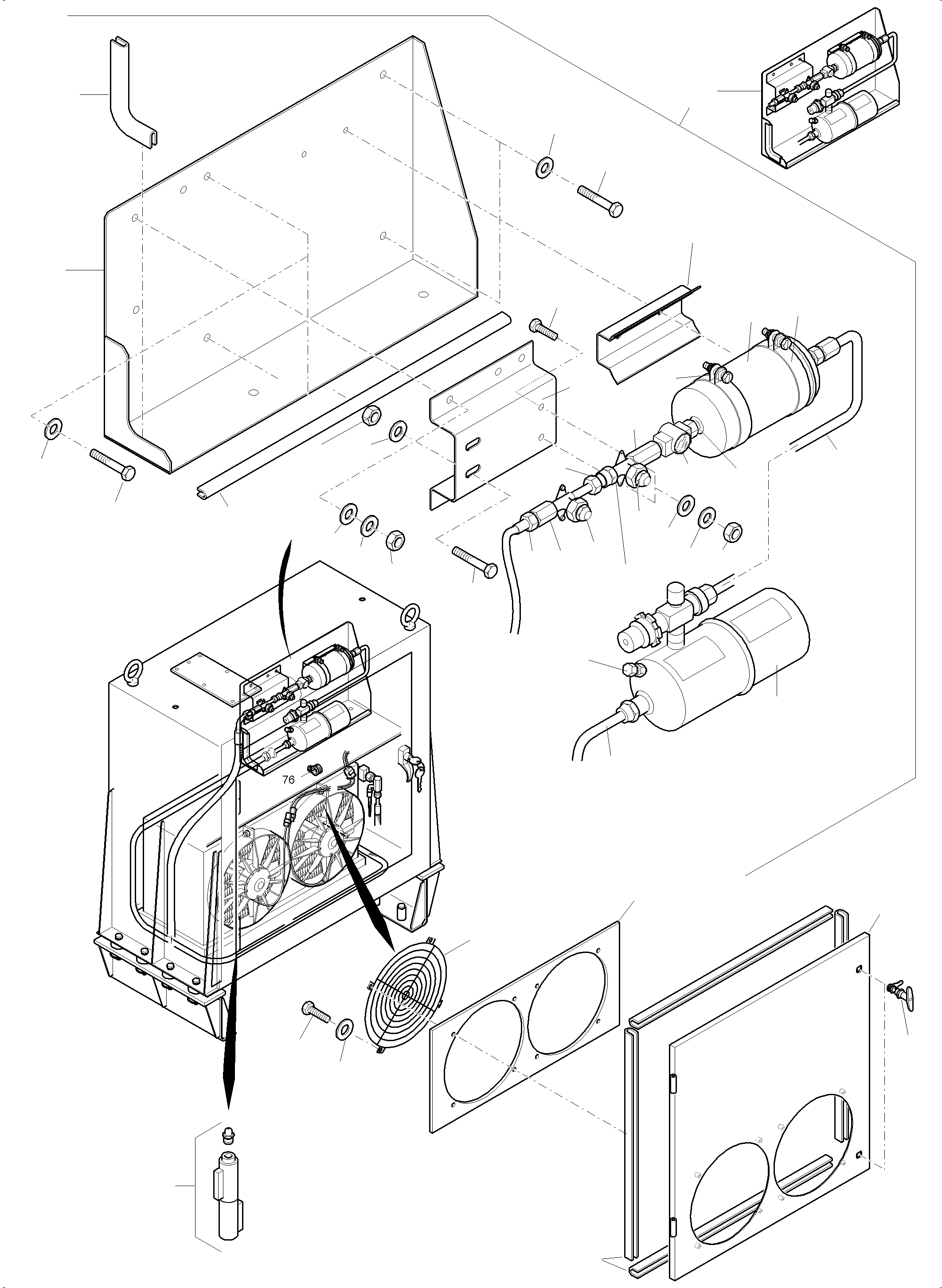 76