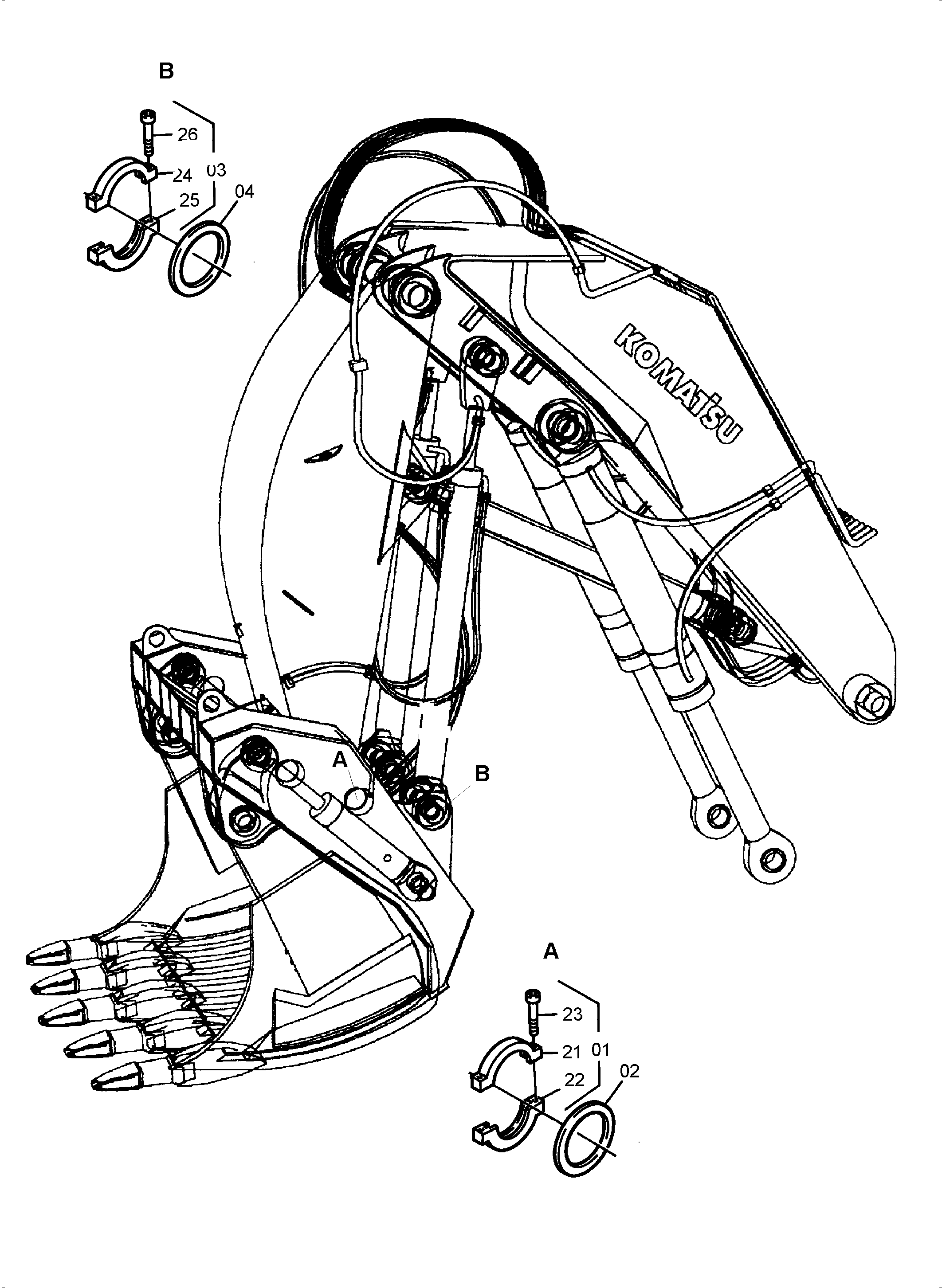 B

26
24
03
25
04

KOMATSU

A
B

A

23
21
01
22
02