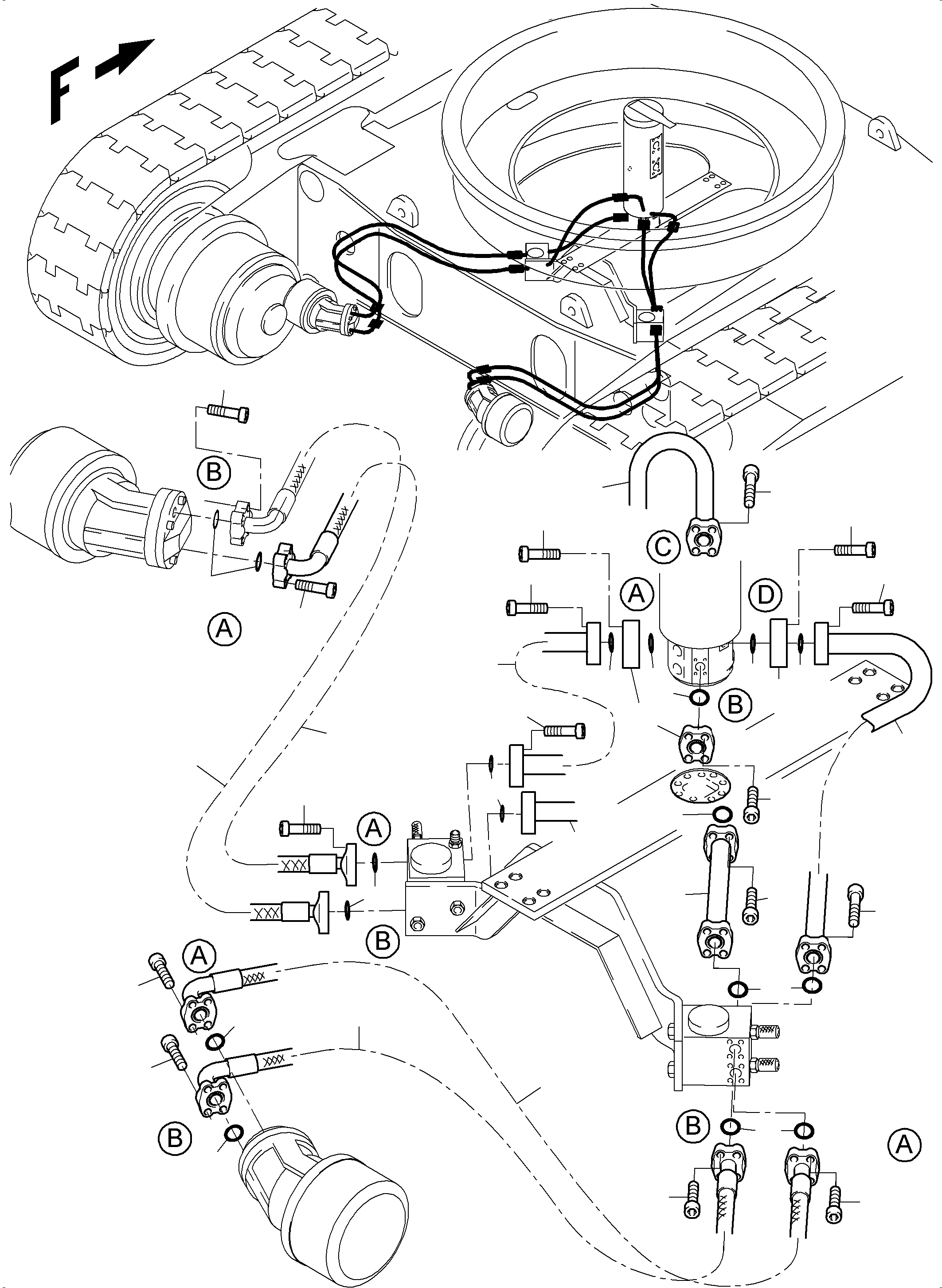 F

B

A

C

A

D

B

A

B

A

B

B

A