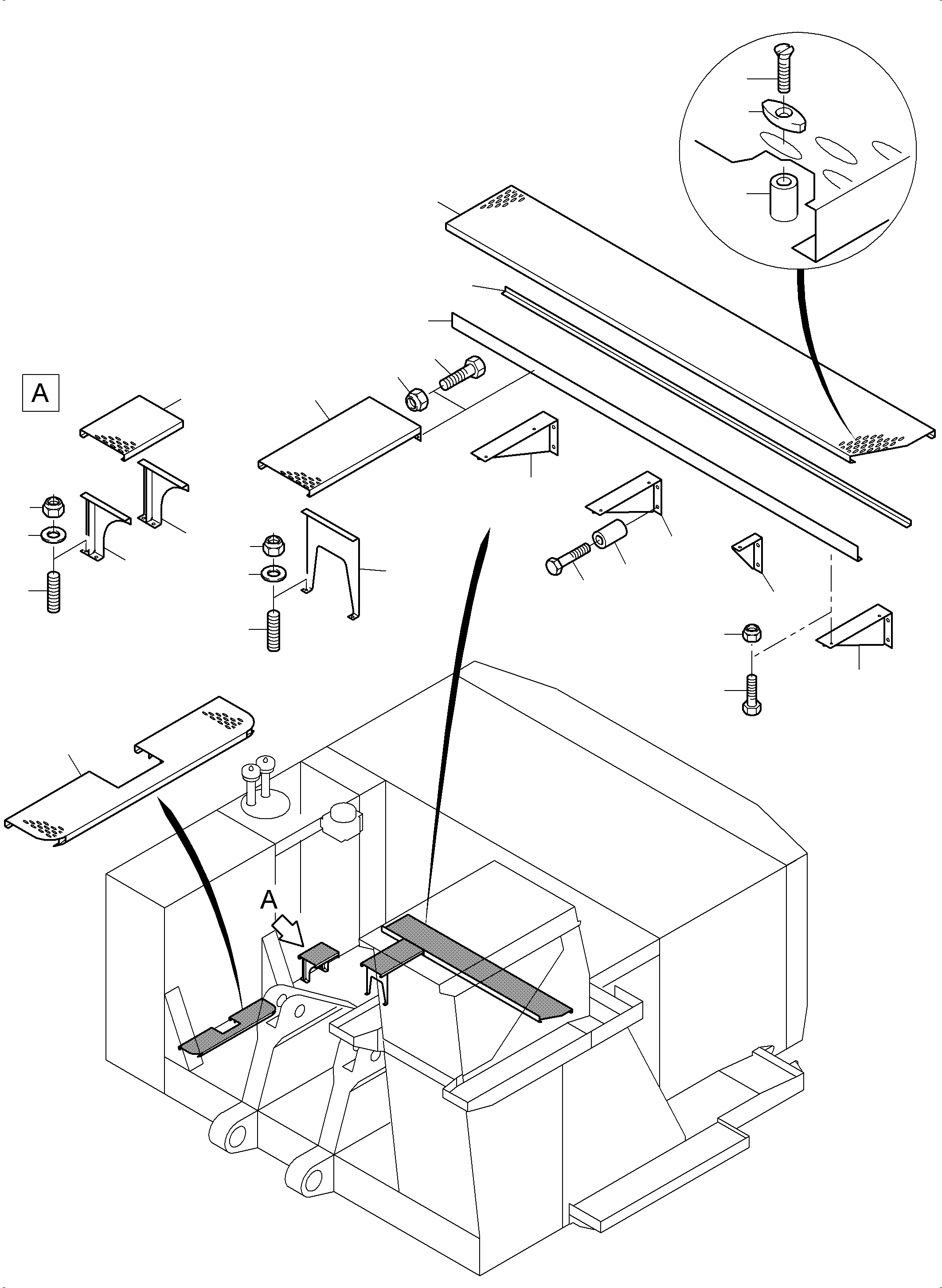 A

A