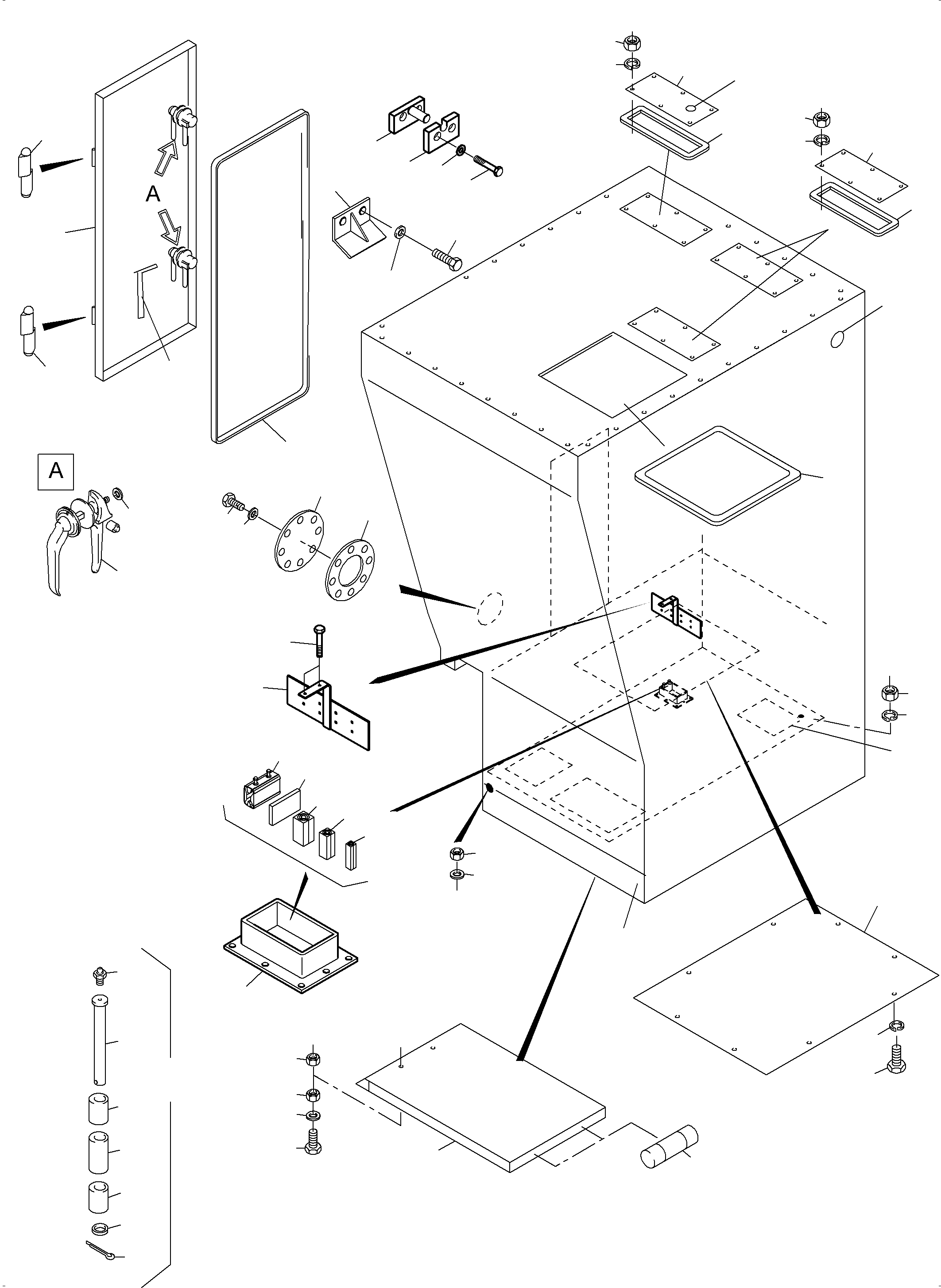 A

A