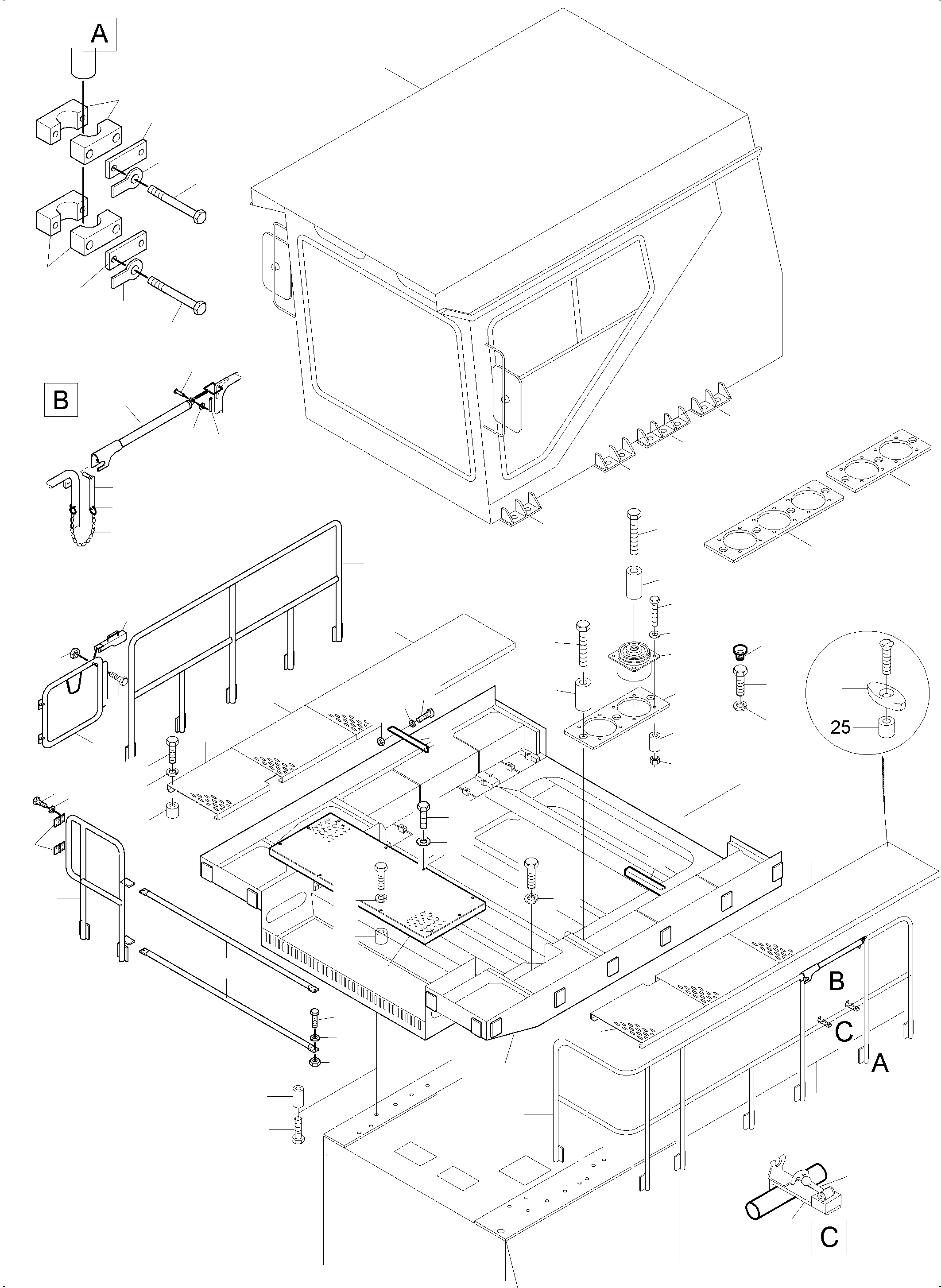 A

B

25

B

C

A

C