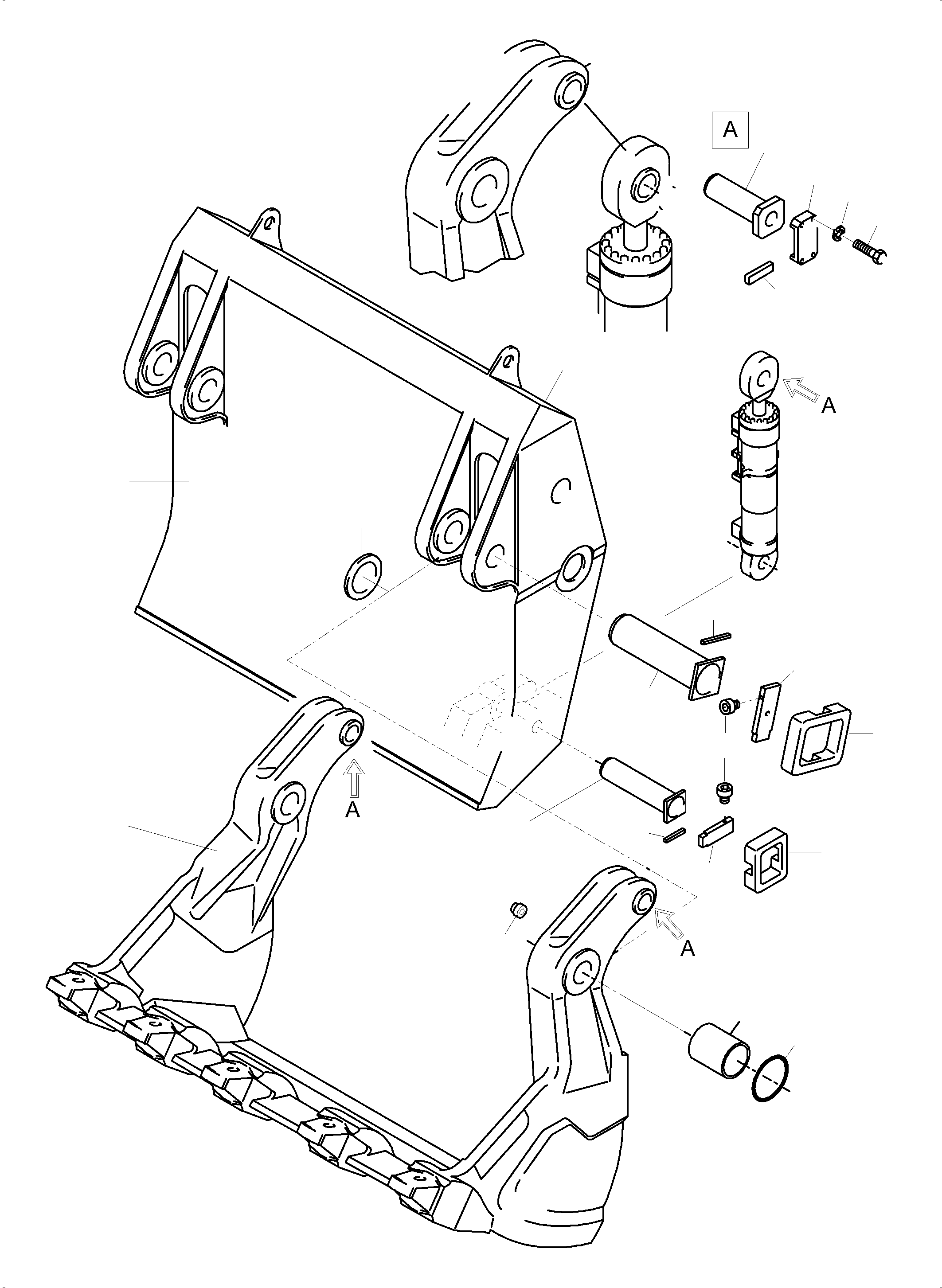 A

A

A

A