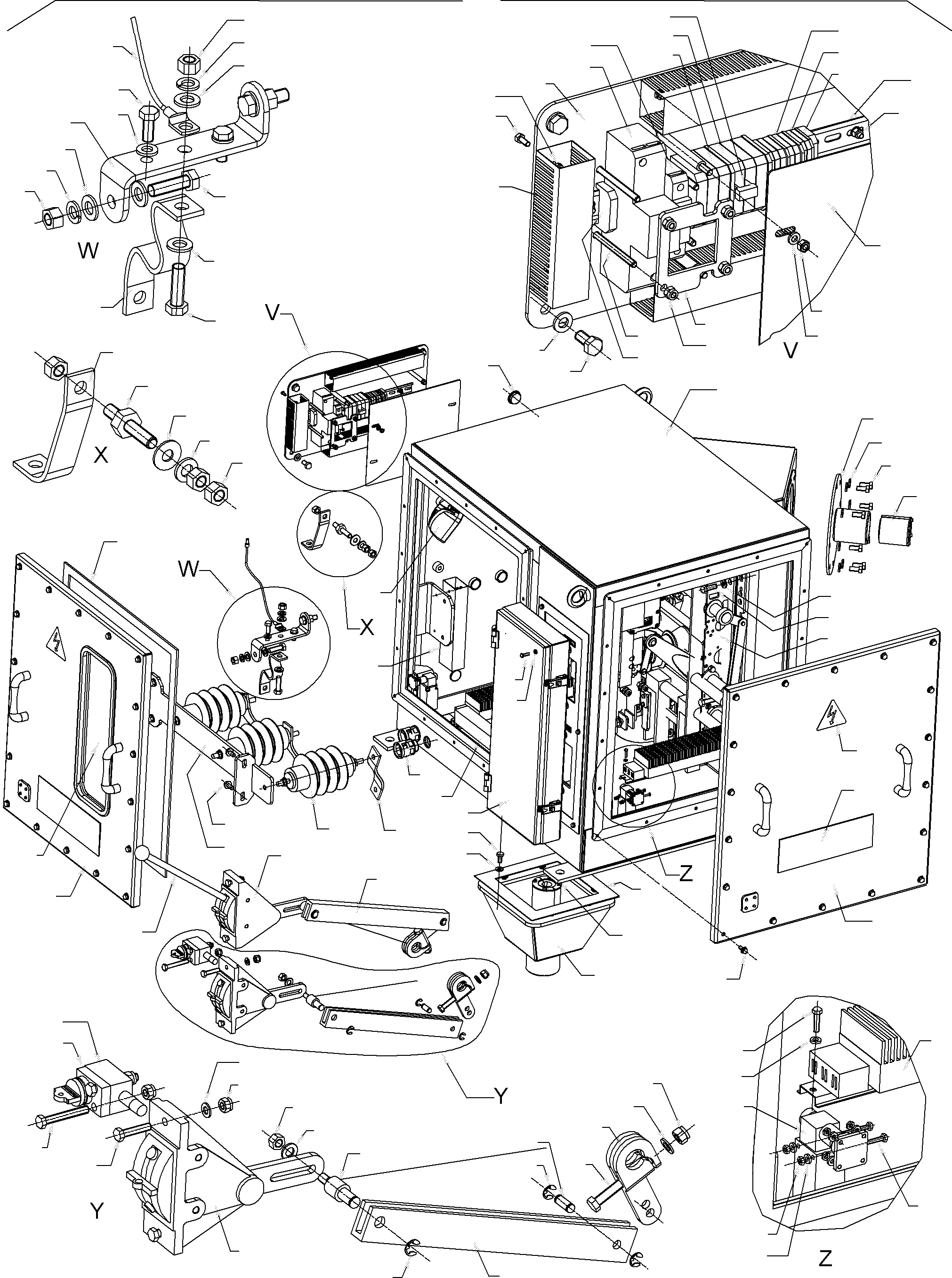 W

V

V

X

W

X

Z

Y

Y

Z