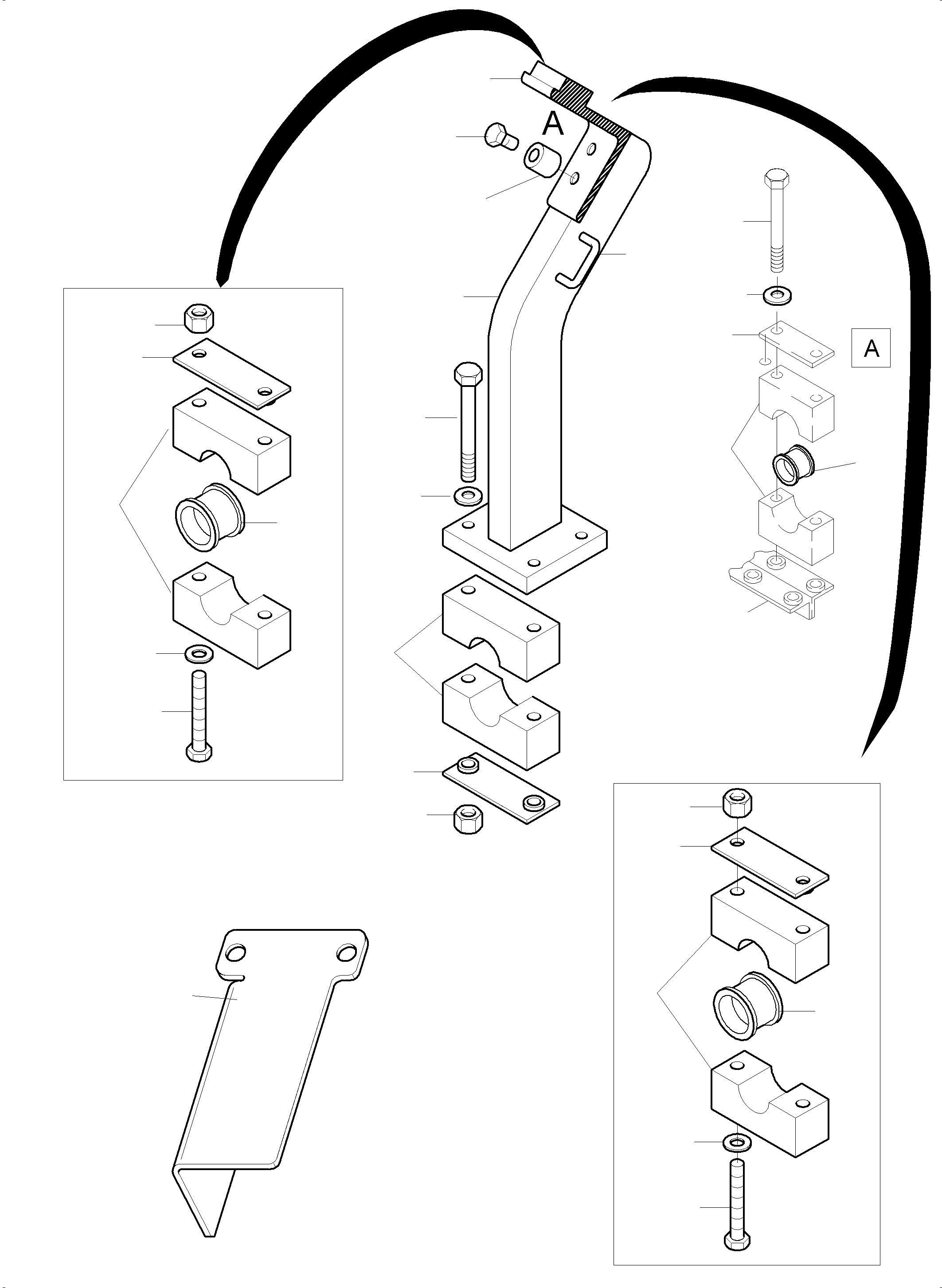 A

A