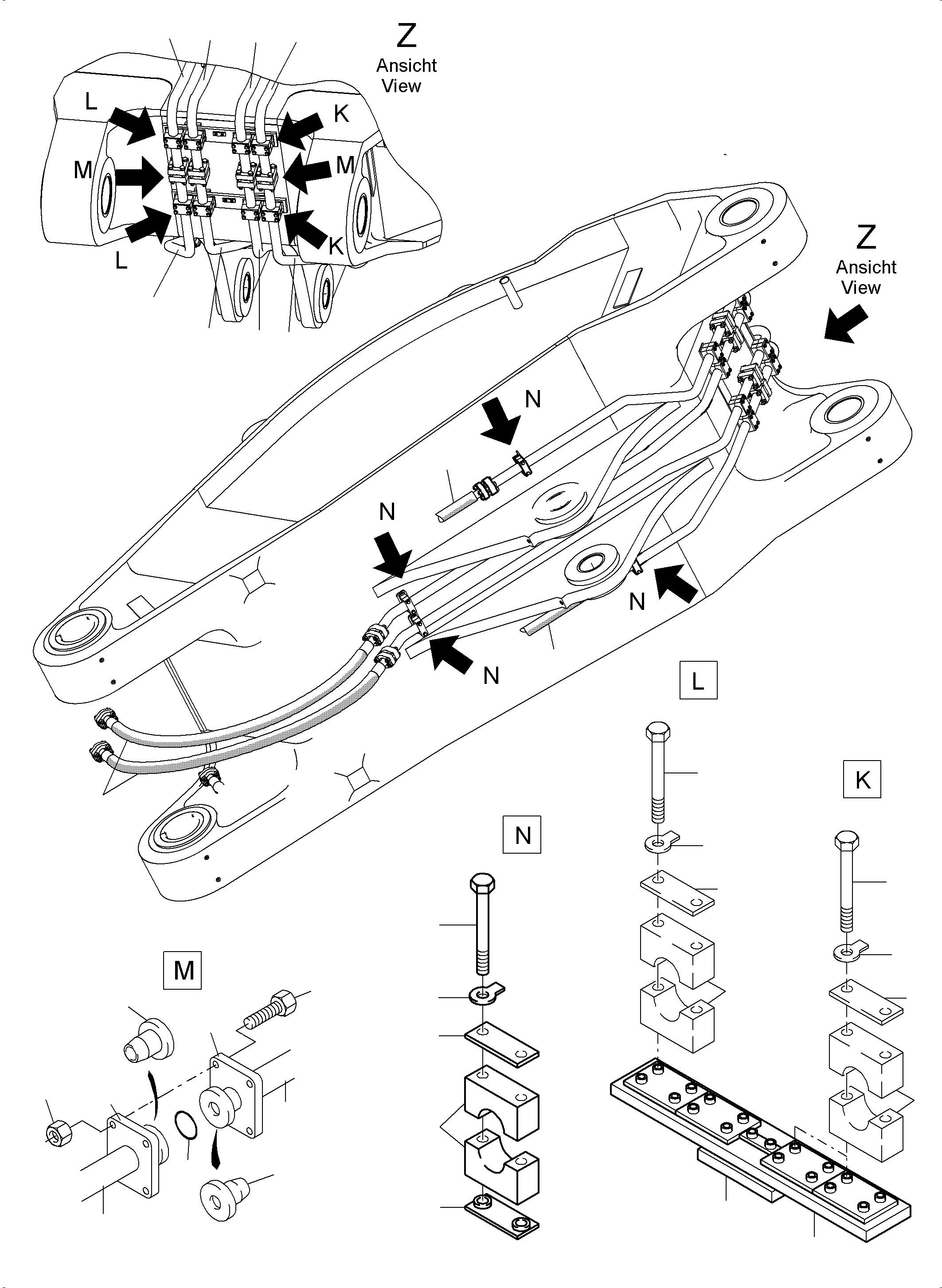 Z
Ansicht
View

L
K
M
M
L
K

Z
Ansicht
View

N
N
N
N

L
K
N
M