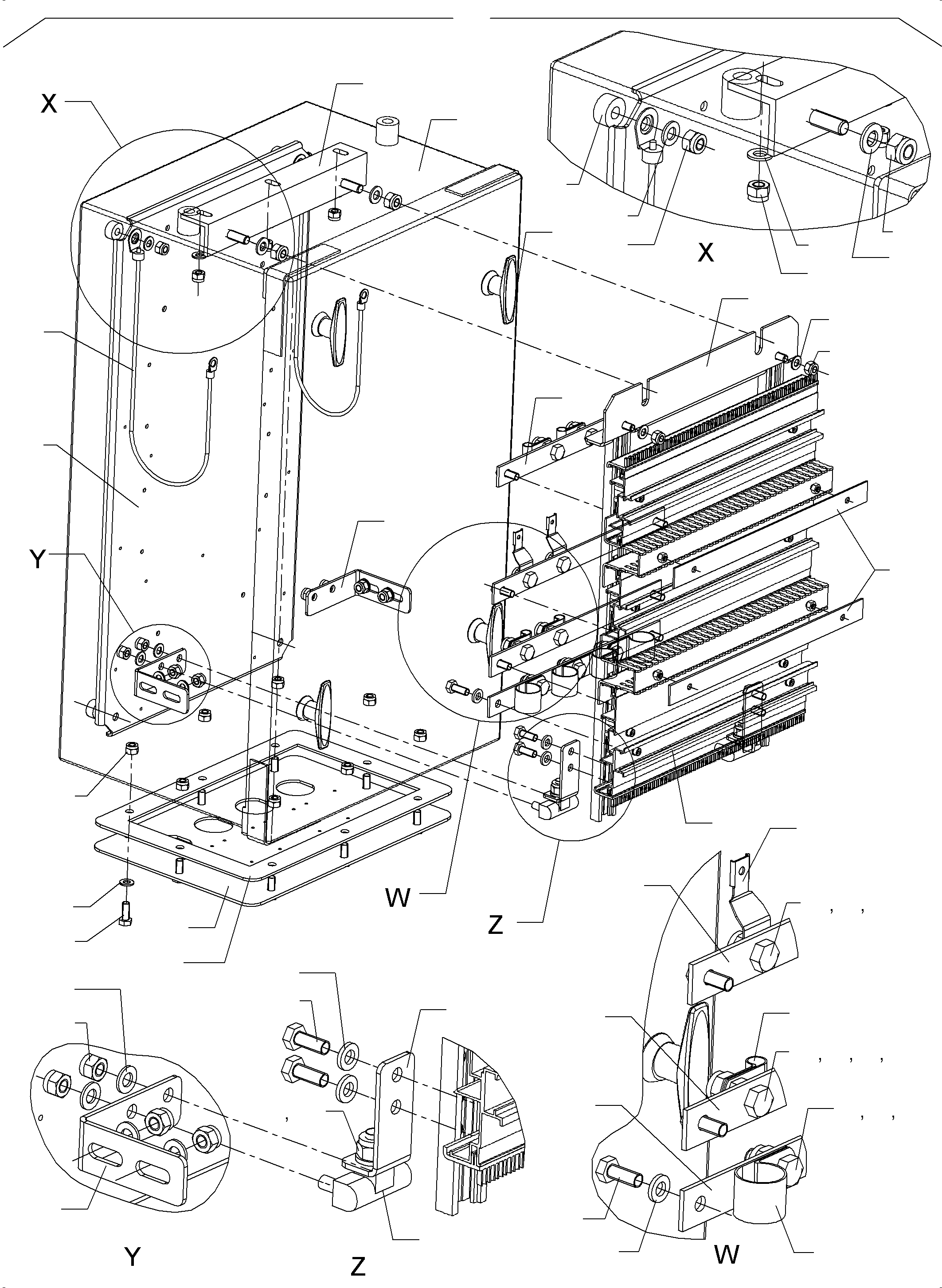 X
X
Y
W
Z
, ,
, , ,
, ,
,
Y
Z
W