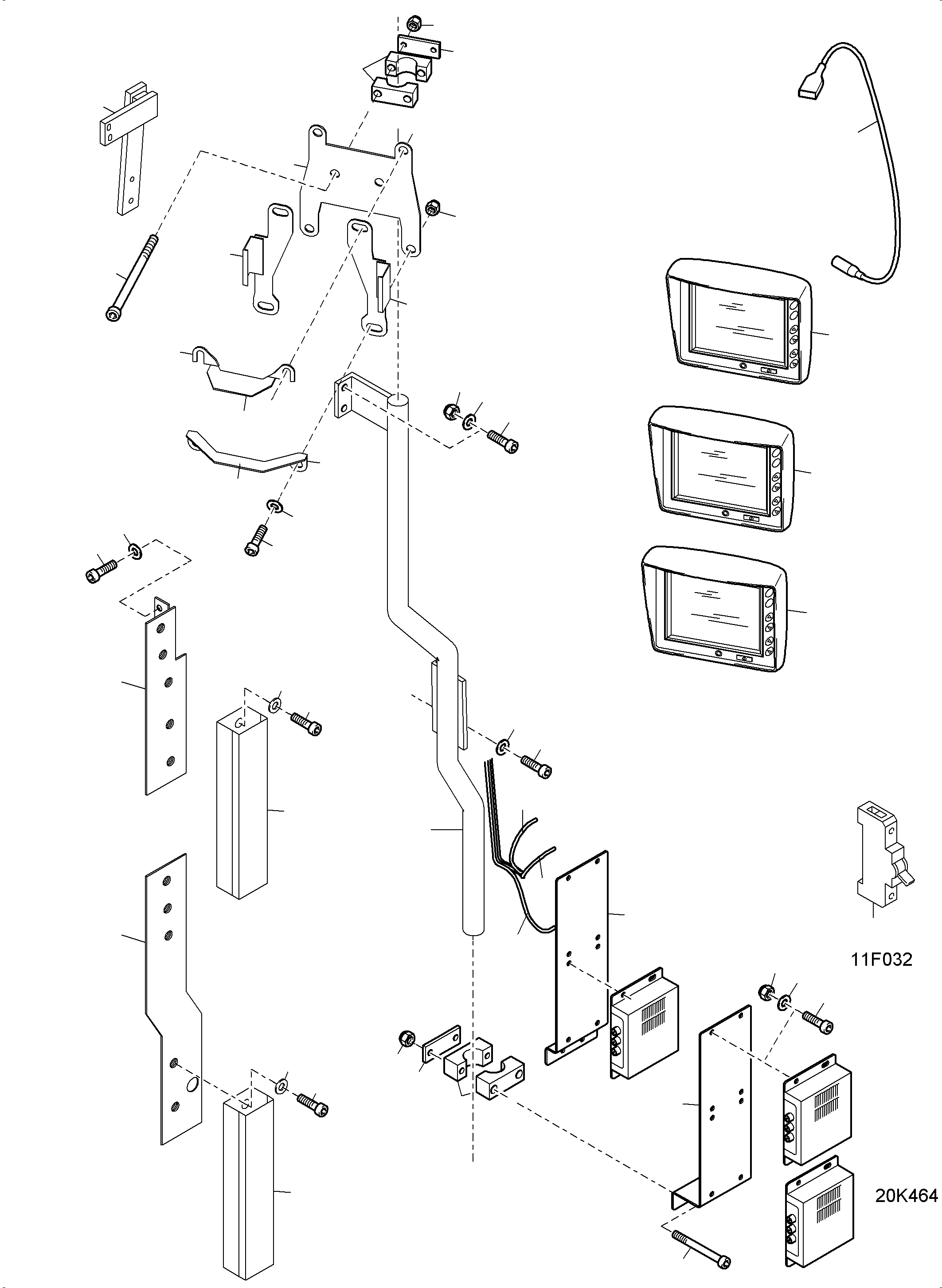 11F032

20K464