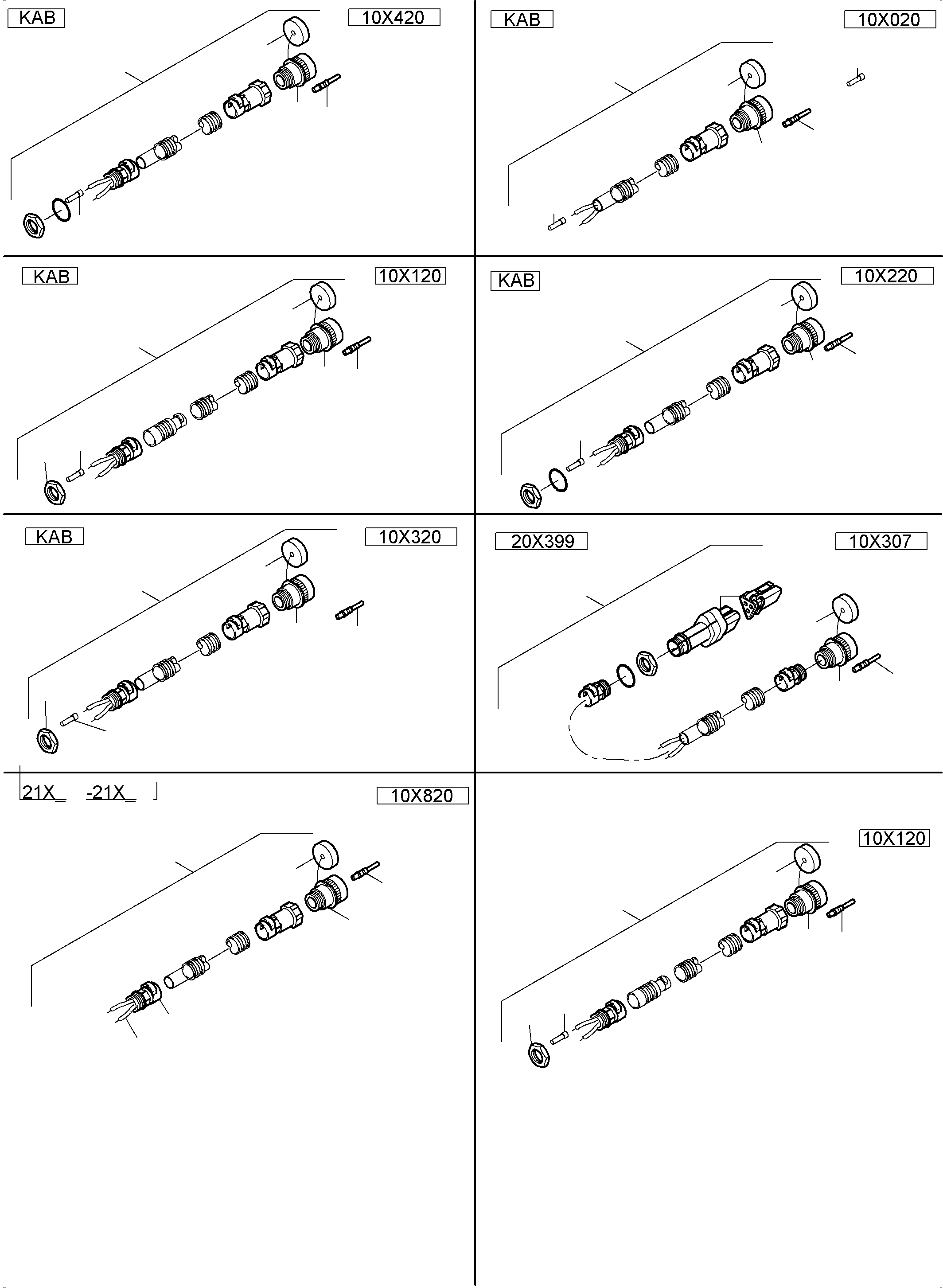 KAB

10X420

KAB

10X020

KAB

10X120

KAB

10X220

KAB

10X320

20X399

10X307

21X_ -21X_

10X820

10X120