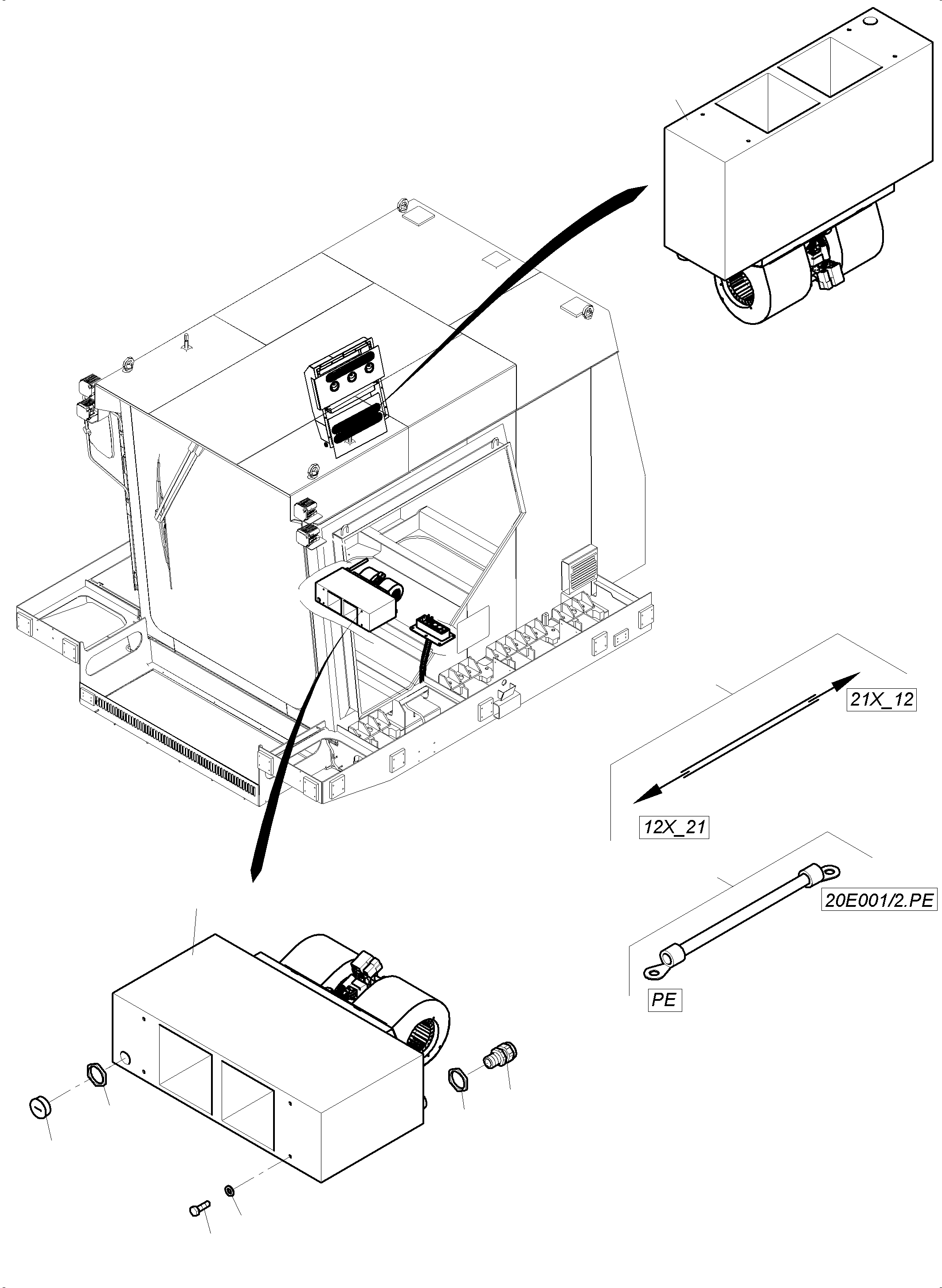 21X_12

12X_21

20E001/2.PE

PE