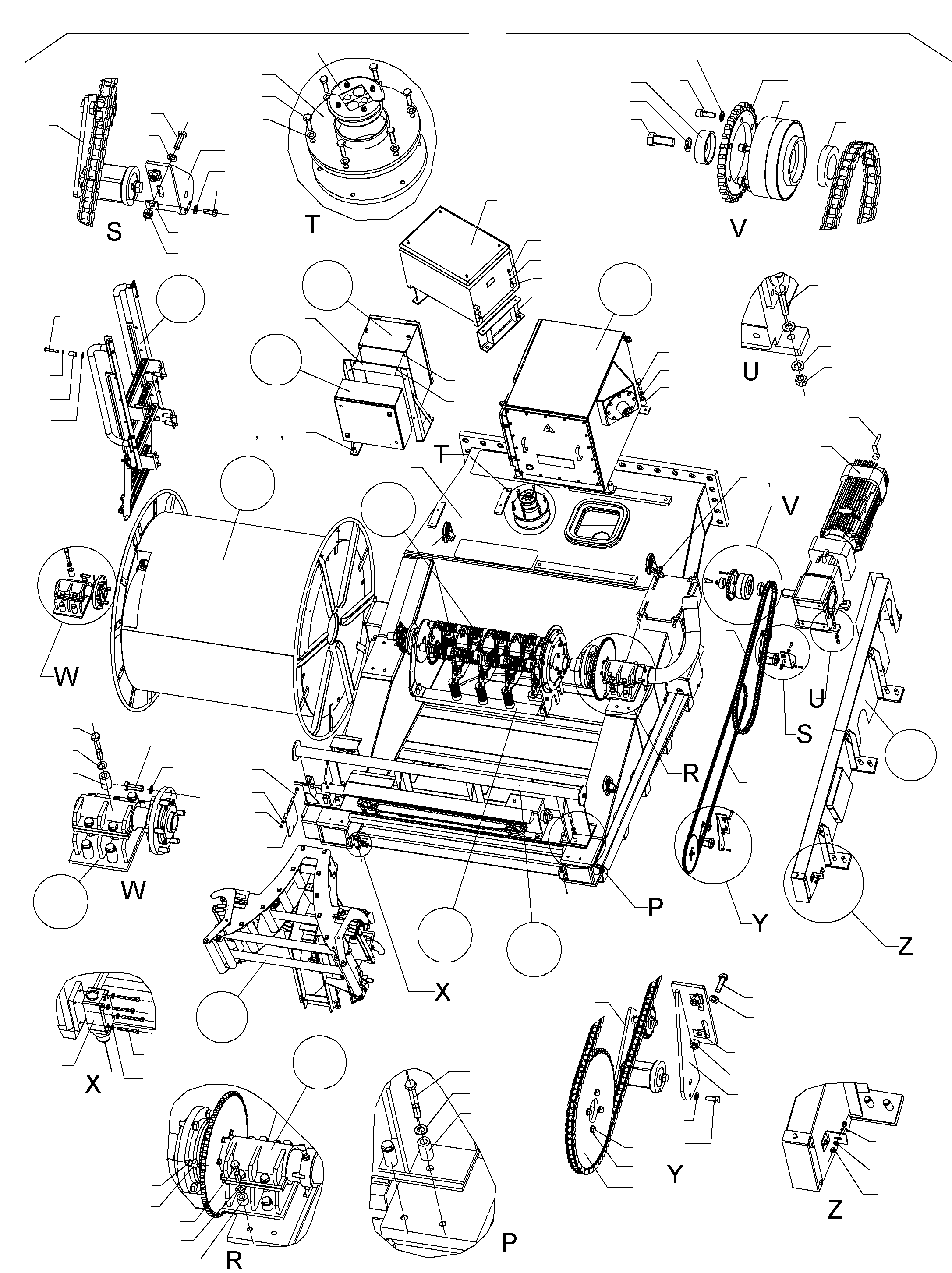 S

T

V

U

T

V

W

U

S

R

W

P

Y

Z

X

X

Y

Z

R

P