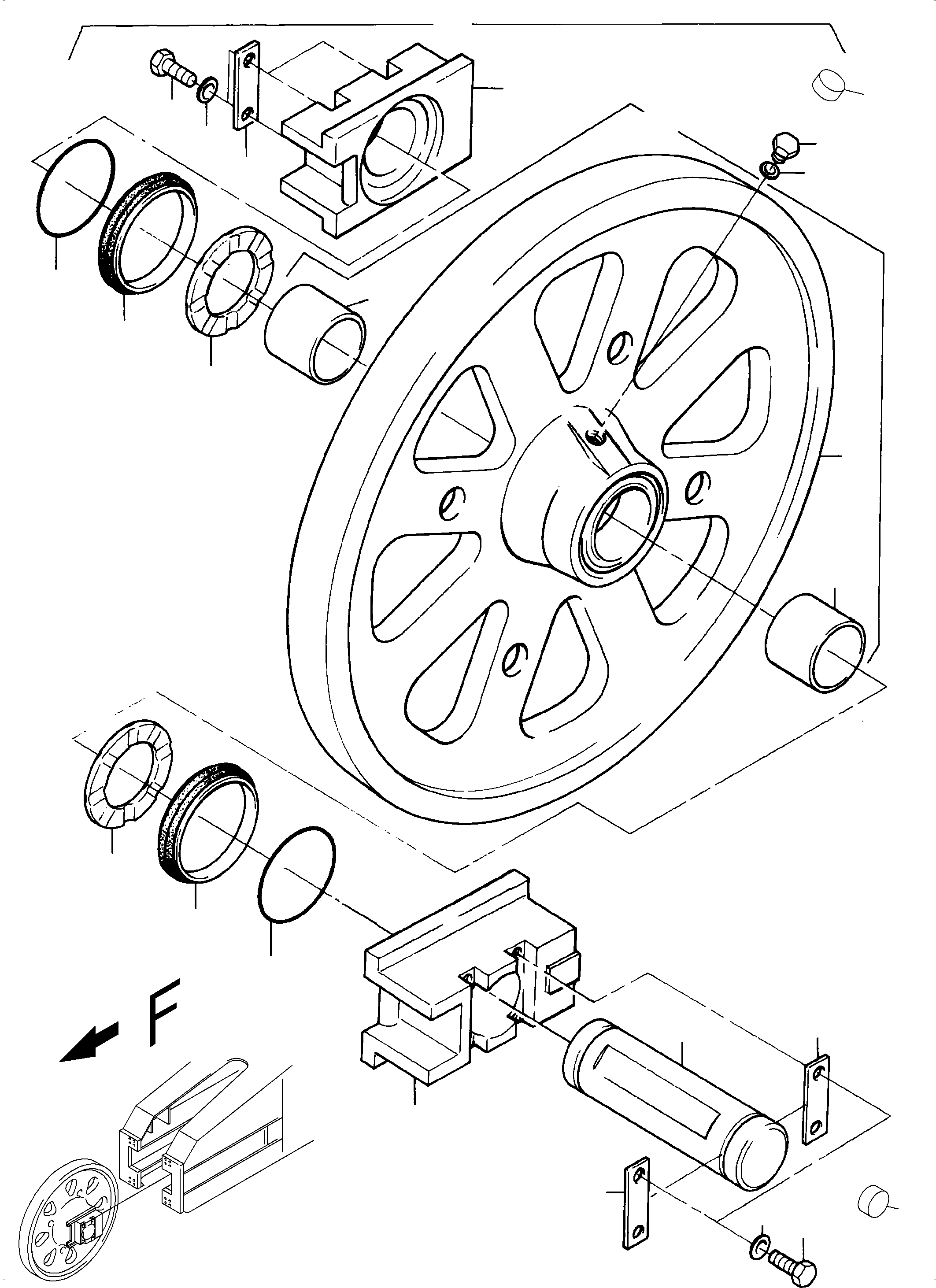 F