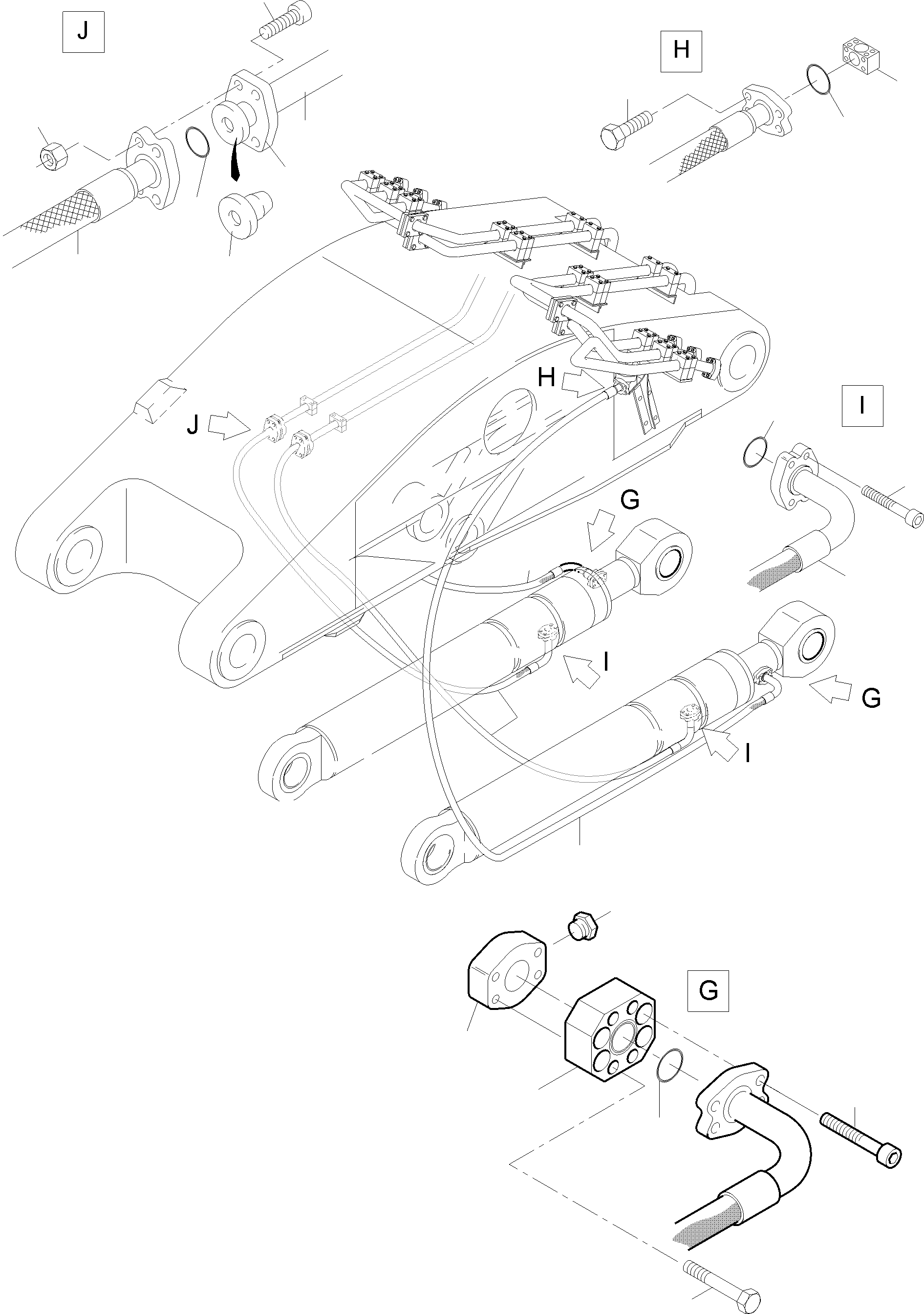 J

H

H

J

I

G

I

G

I

G