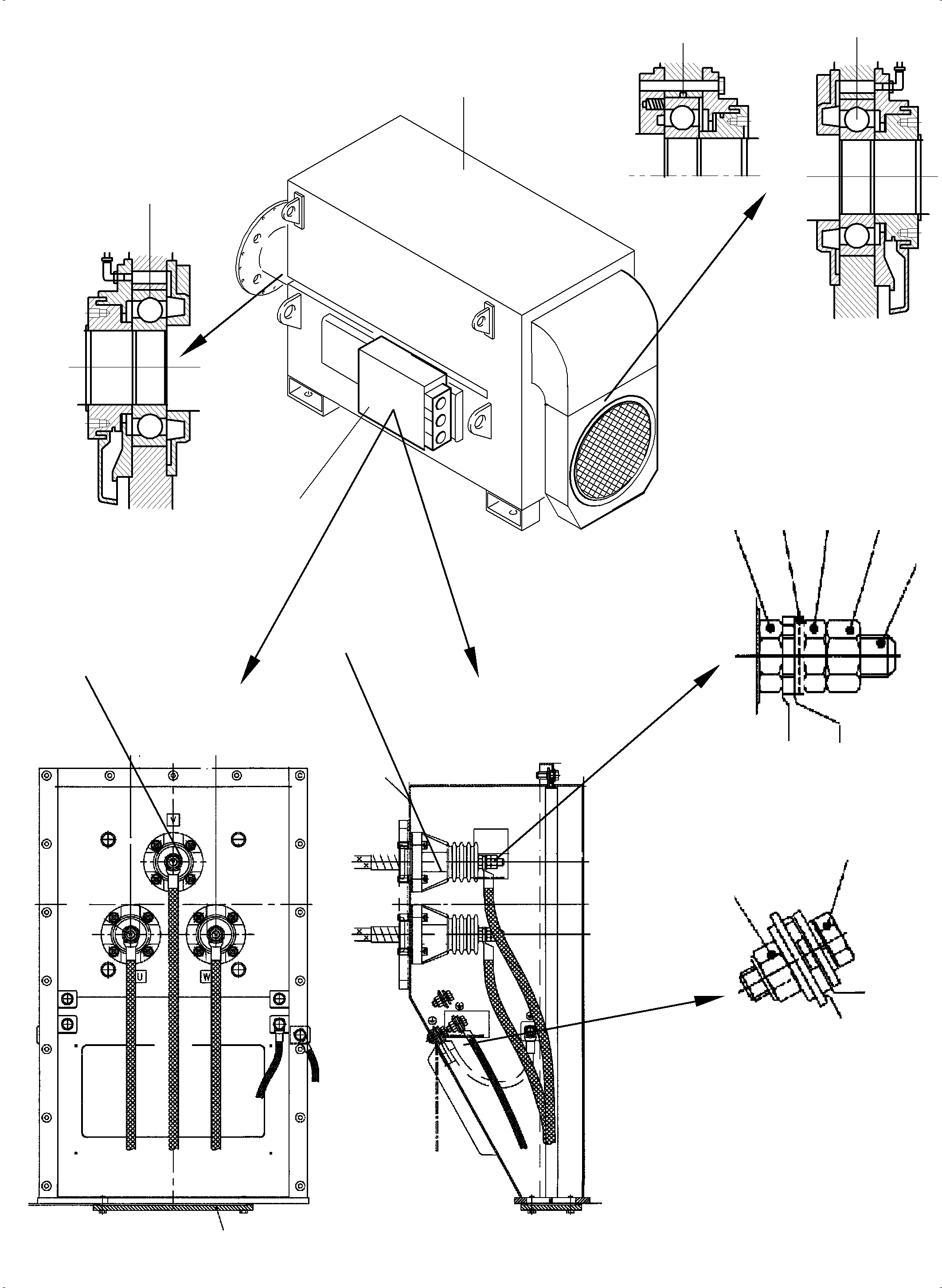 V
U
W