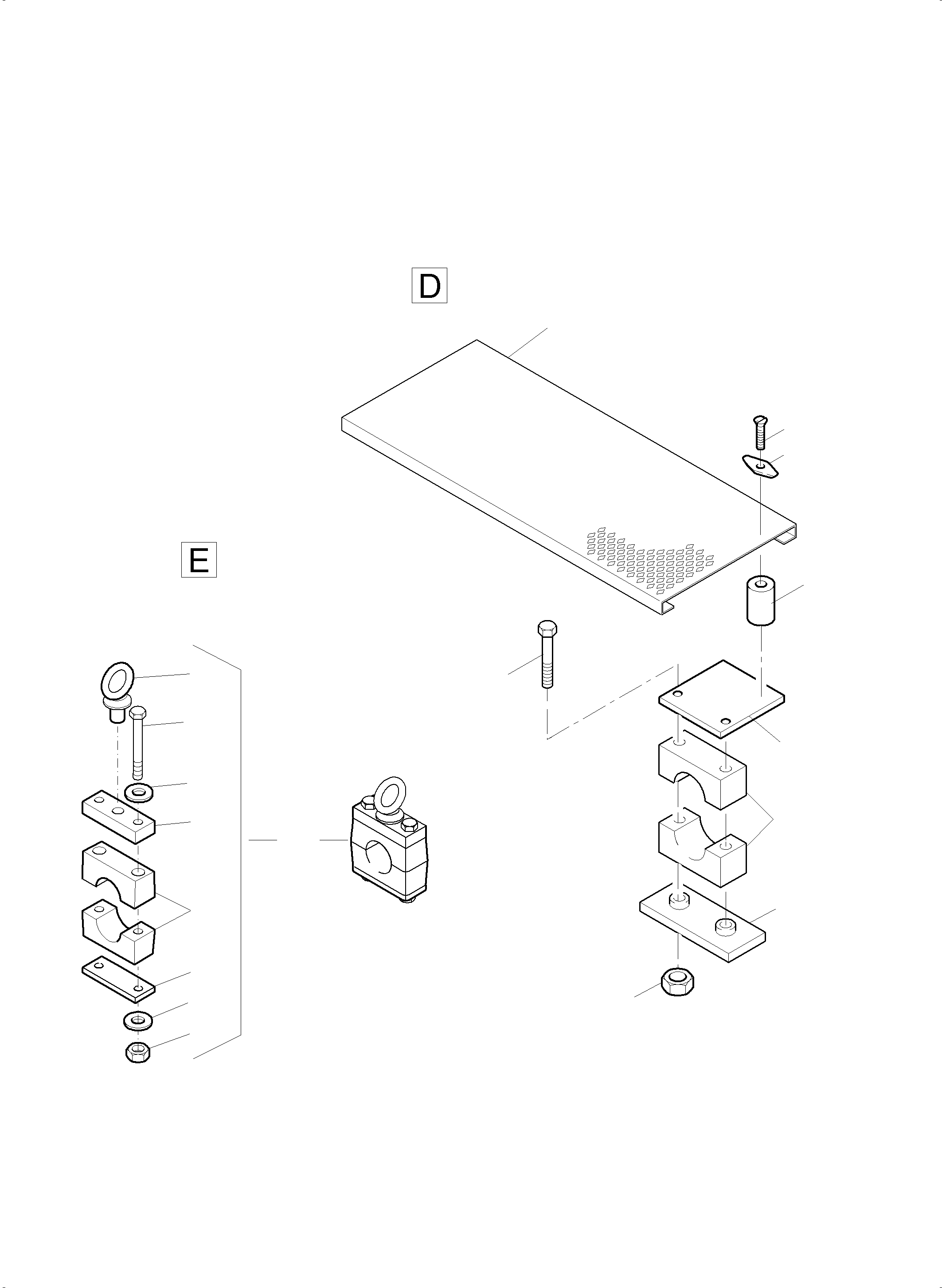 D

E