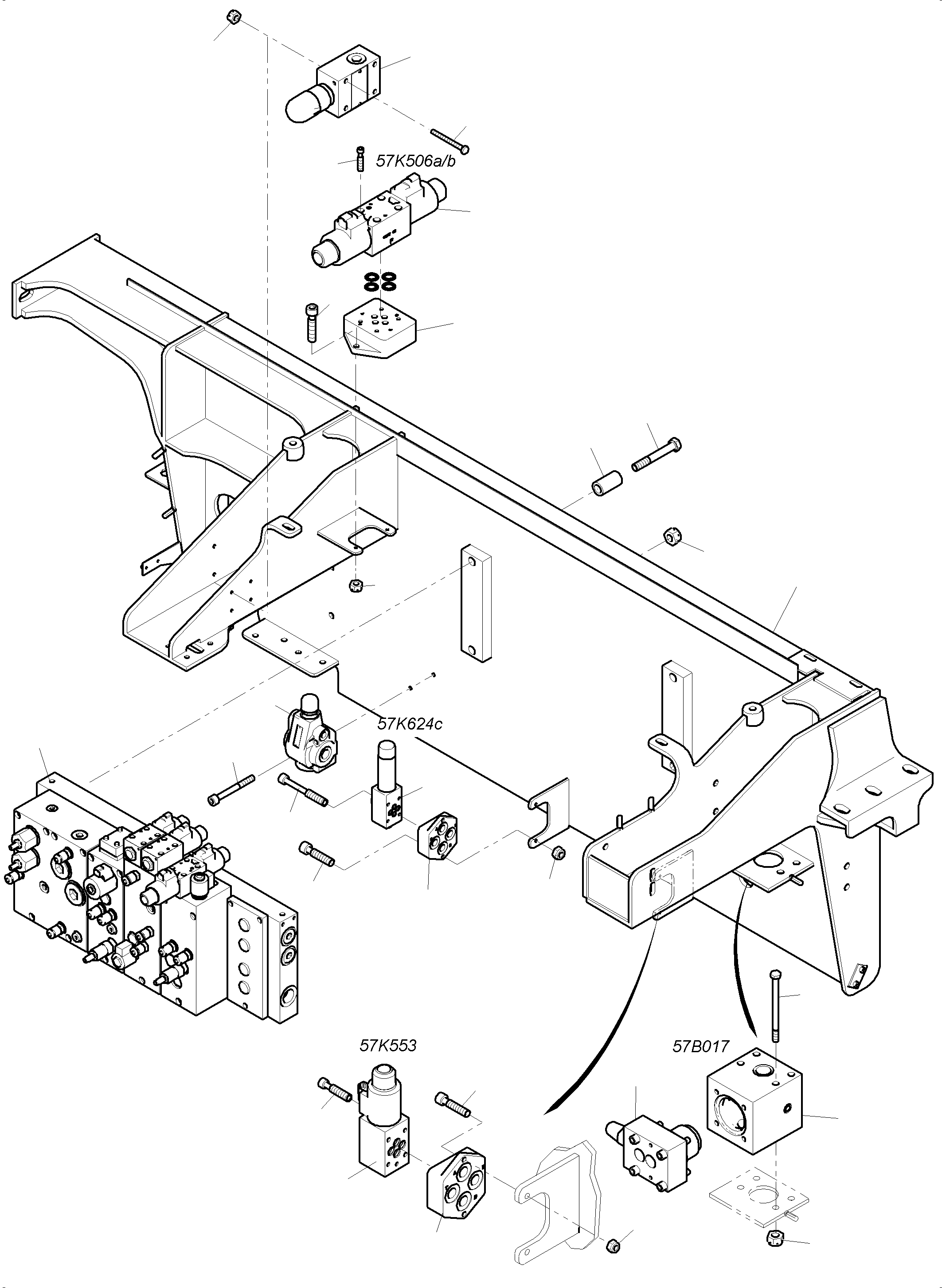 57K506a/b

57K624c

57K553

57B017