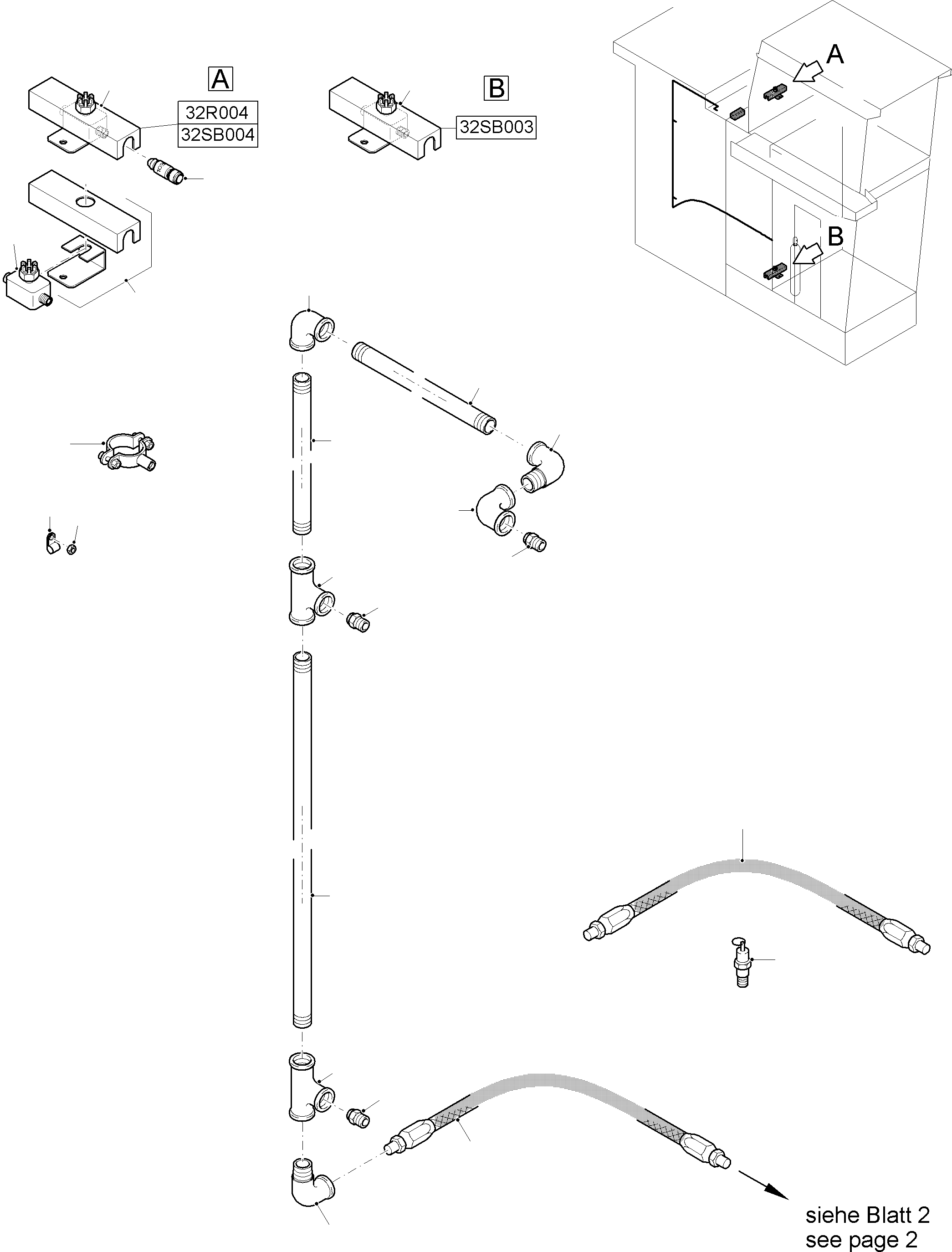 A

32R004

32SB004

B

32SB003

A

B

siehe Blatt 2
see page 2