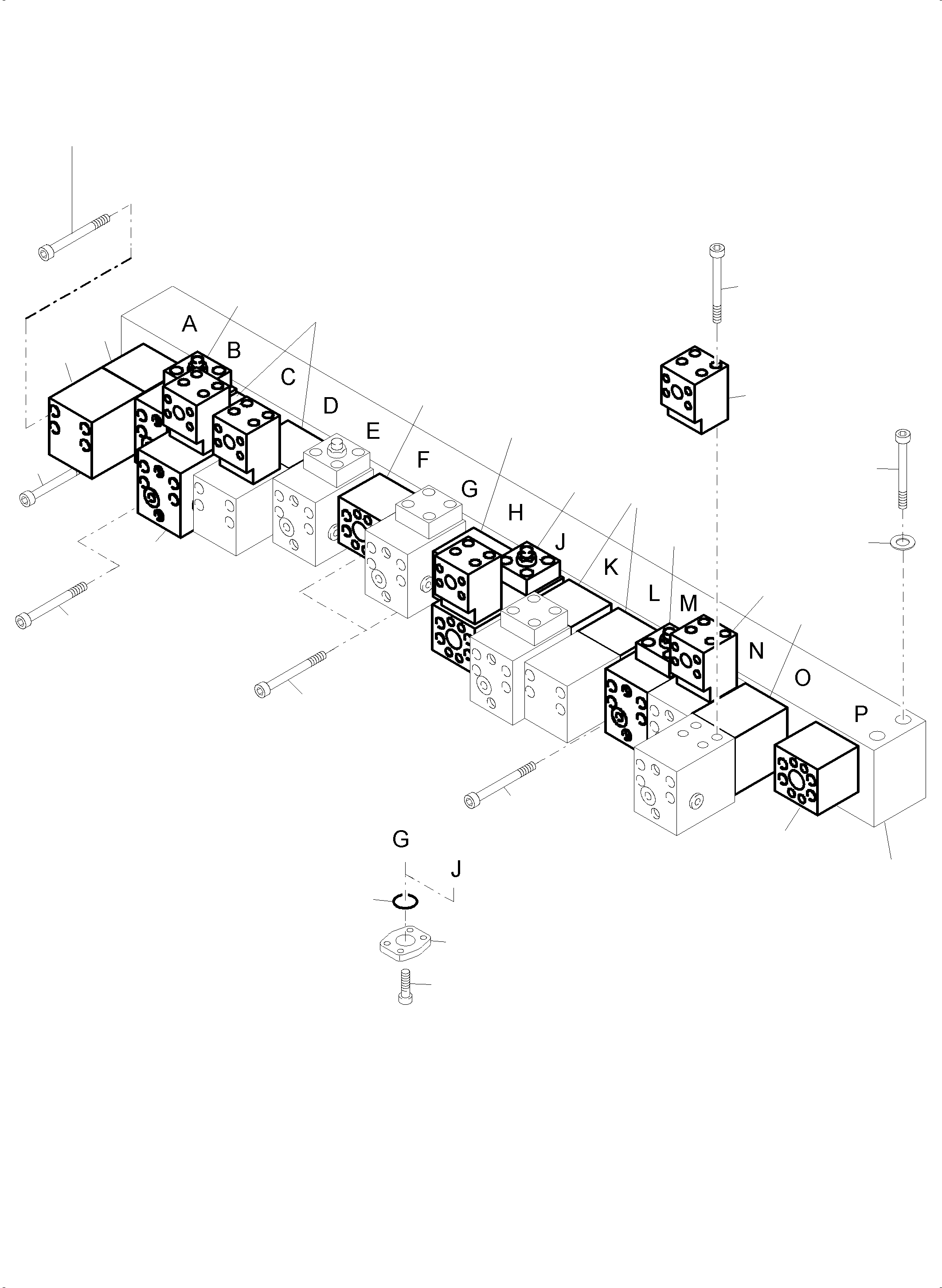 A
B
C
D
E
F
G
H
J
K
L
M
N
O
P
G
J