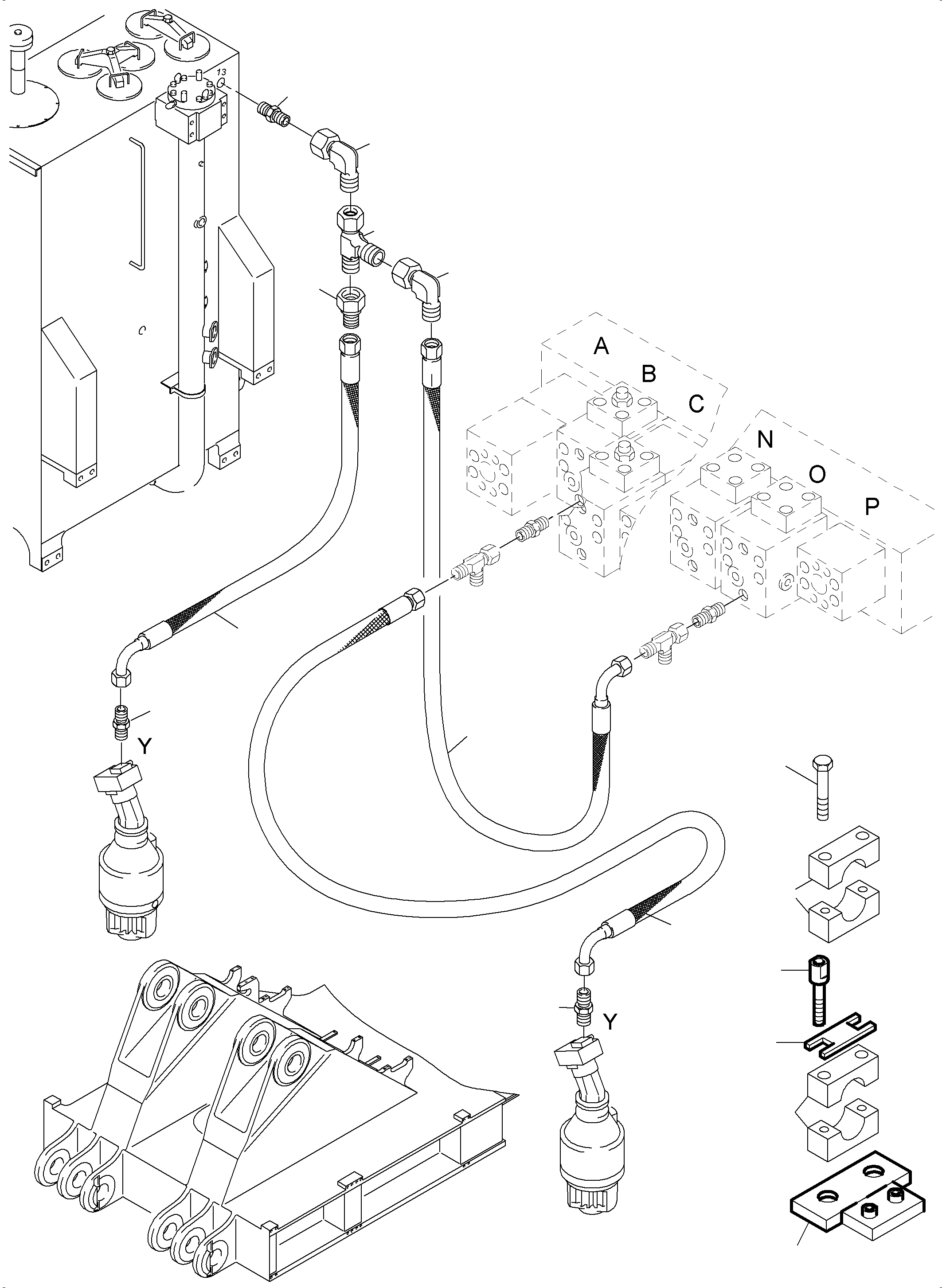 13
A
B
C
N
O
P
Y
Y