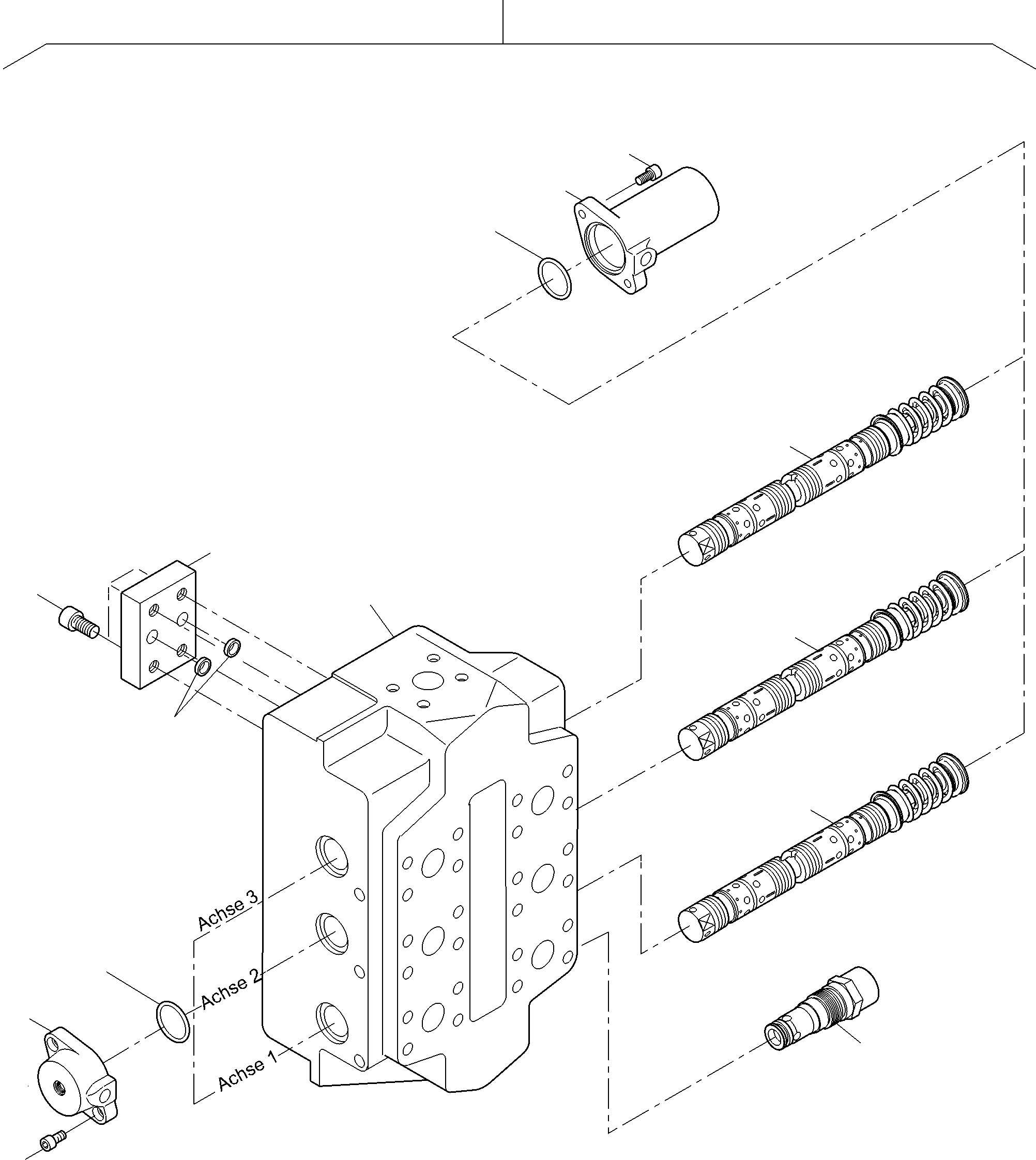 Achse 3
Achse 2
Achse 1