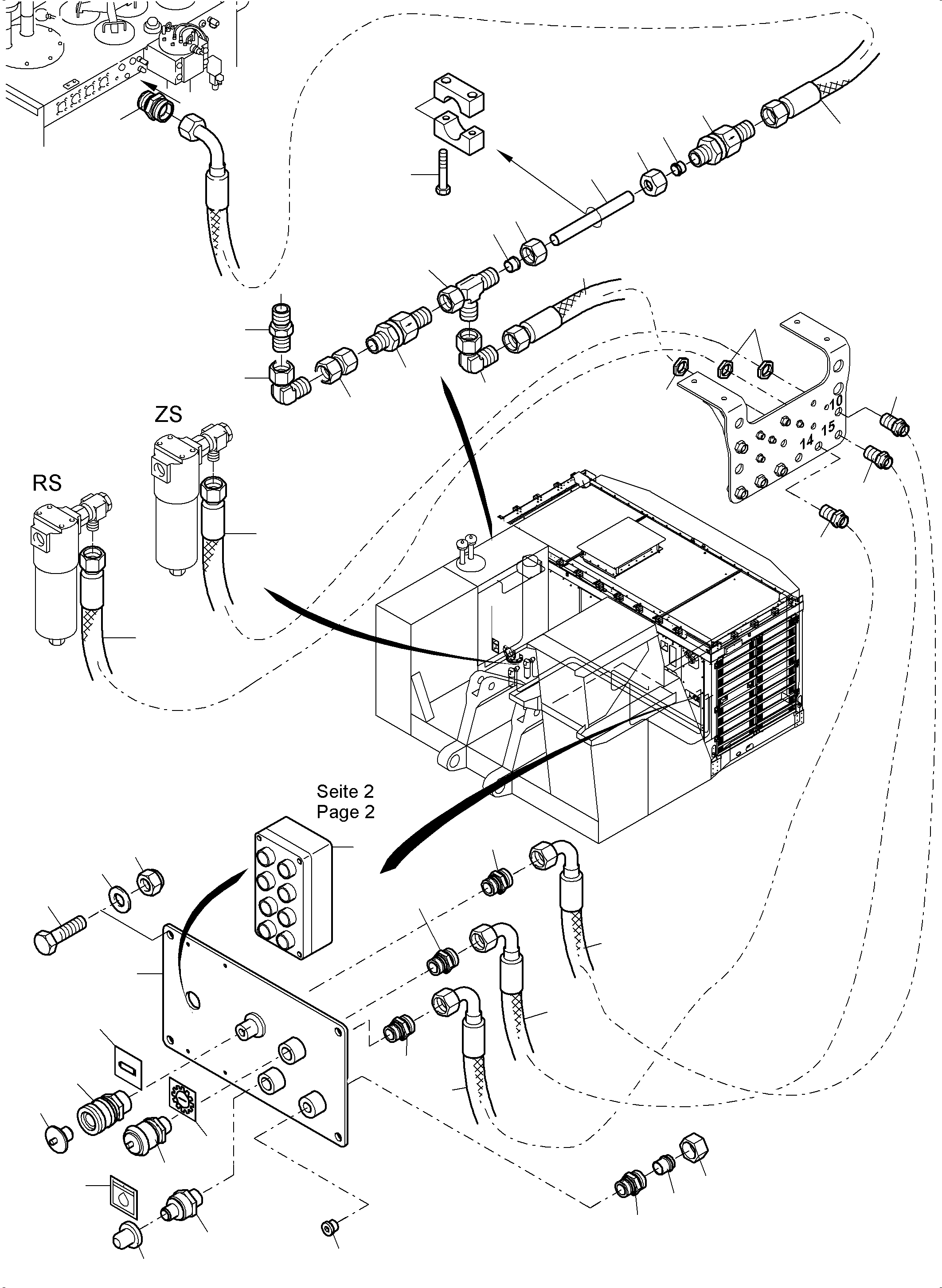 ZS

RS

10

15

14

Seite 2
Page 2