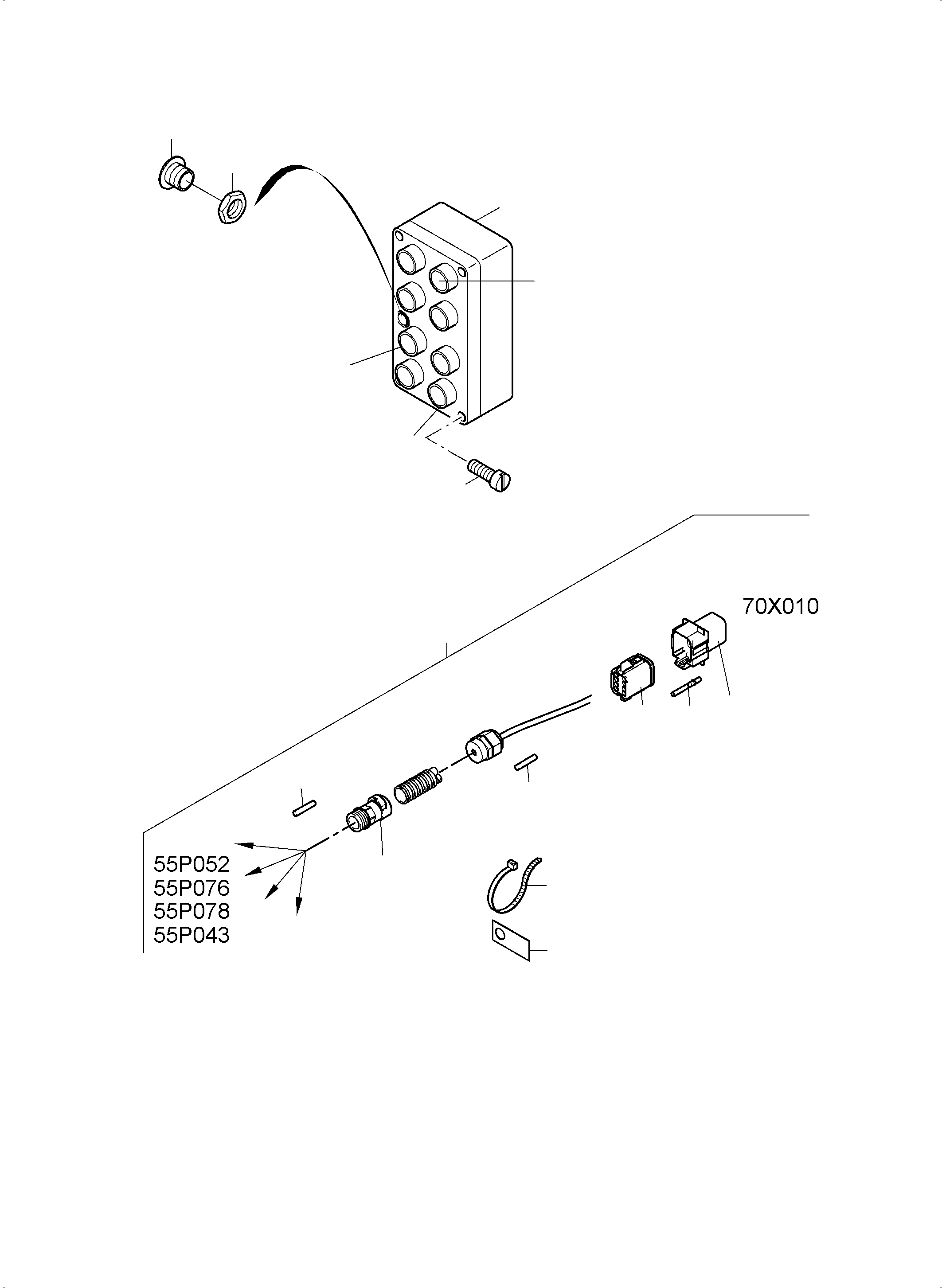 70X010

55P052
55P076
55P078
55P043