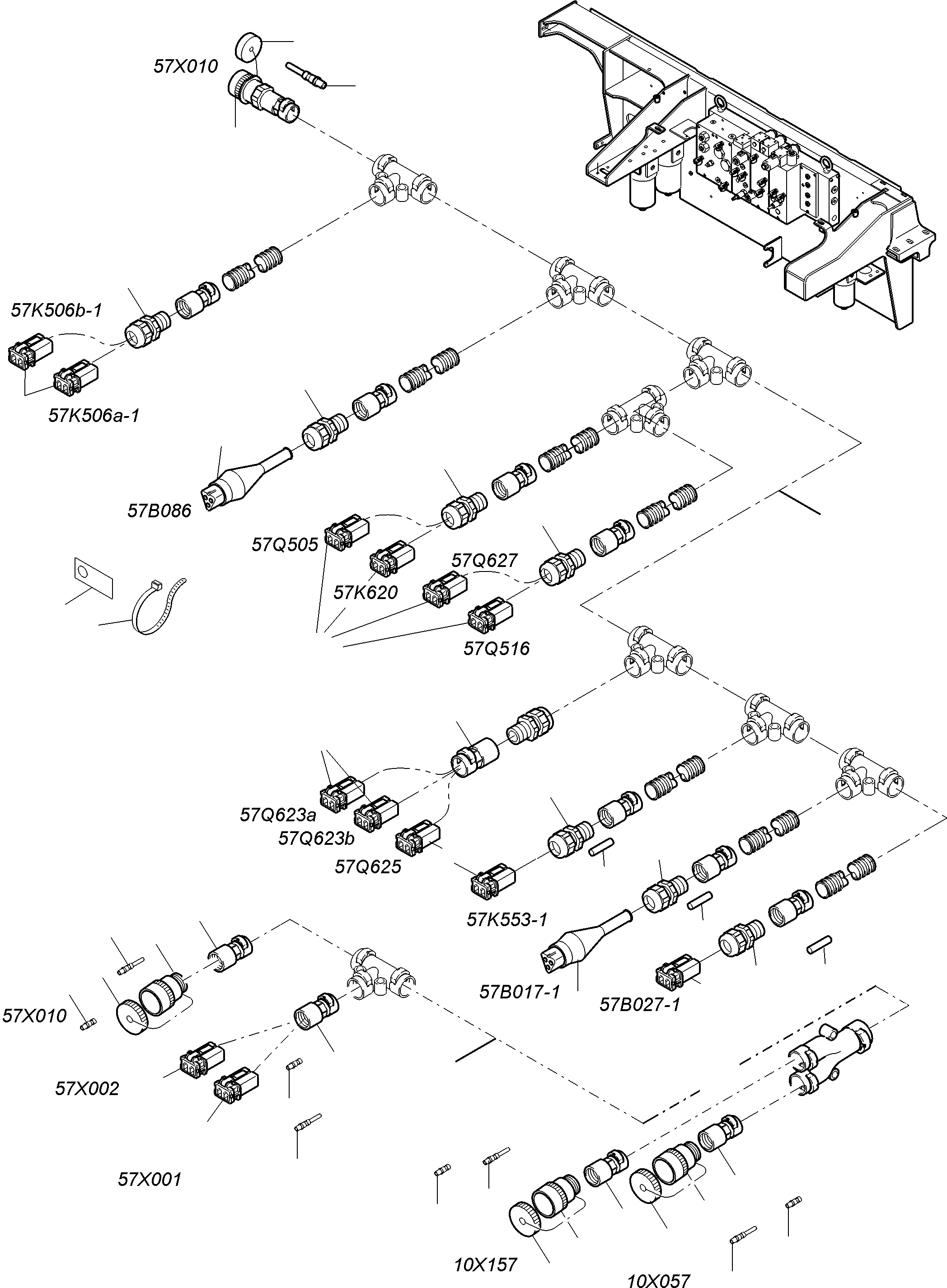 57X010

57K506b-1

57K506a-1

57B086

57Q505

57Q627

57K620

57Q516

57Q623a

57Q623b

57Q625

57K553-1

57B017-1

57B027-1

57X010

57X002

57X001

10X157

10X057